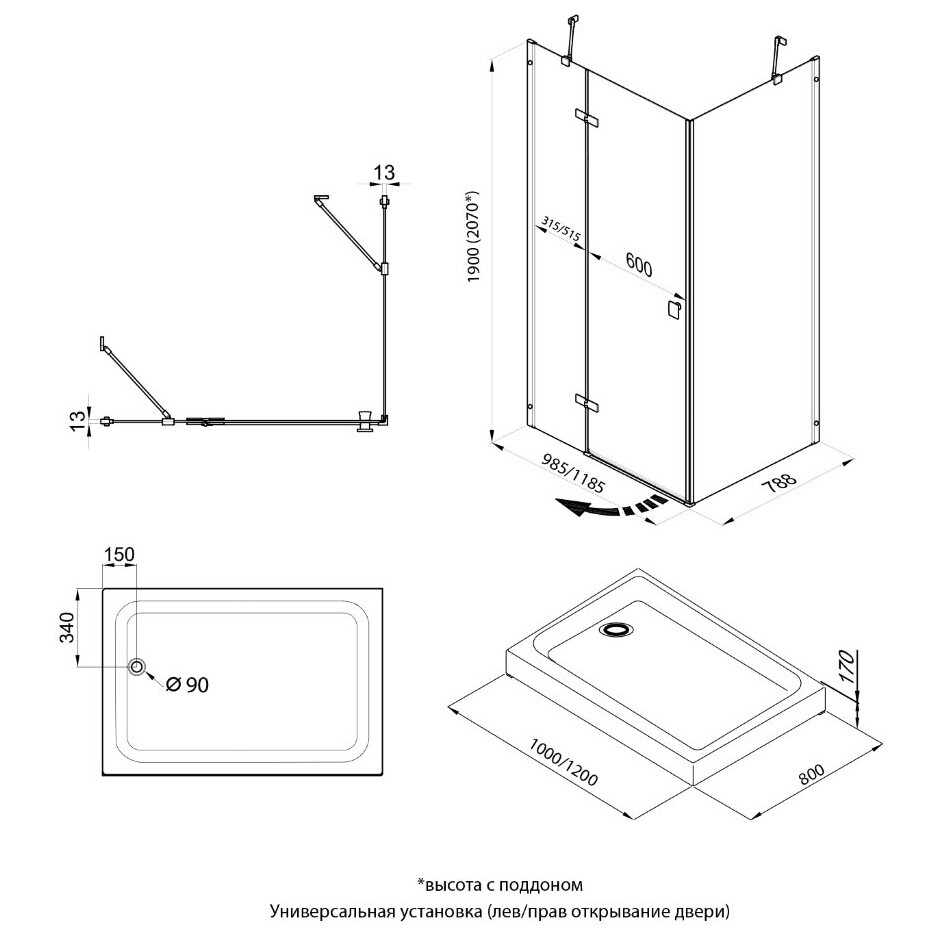 13

13

1900 (2070*)

315/515

600

985/1185

788

150

340

Ø 90

170

1000/1200

800

*высота с поддоном
Универсальная установка (лев/прав открывание двери)