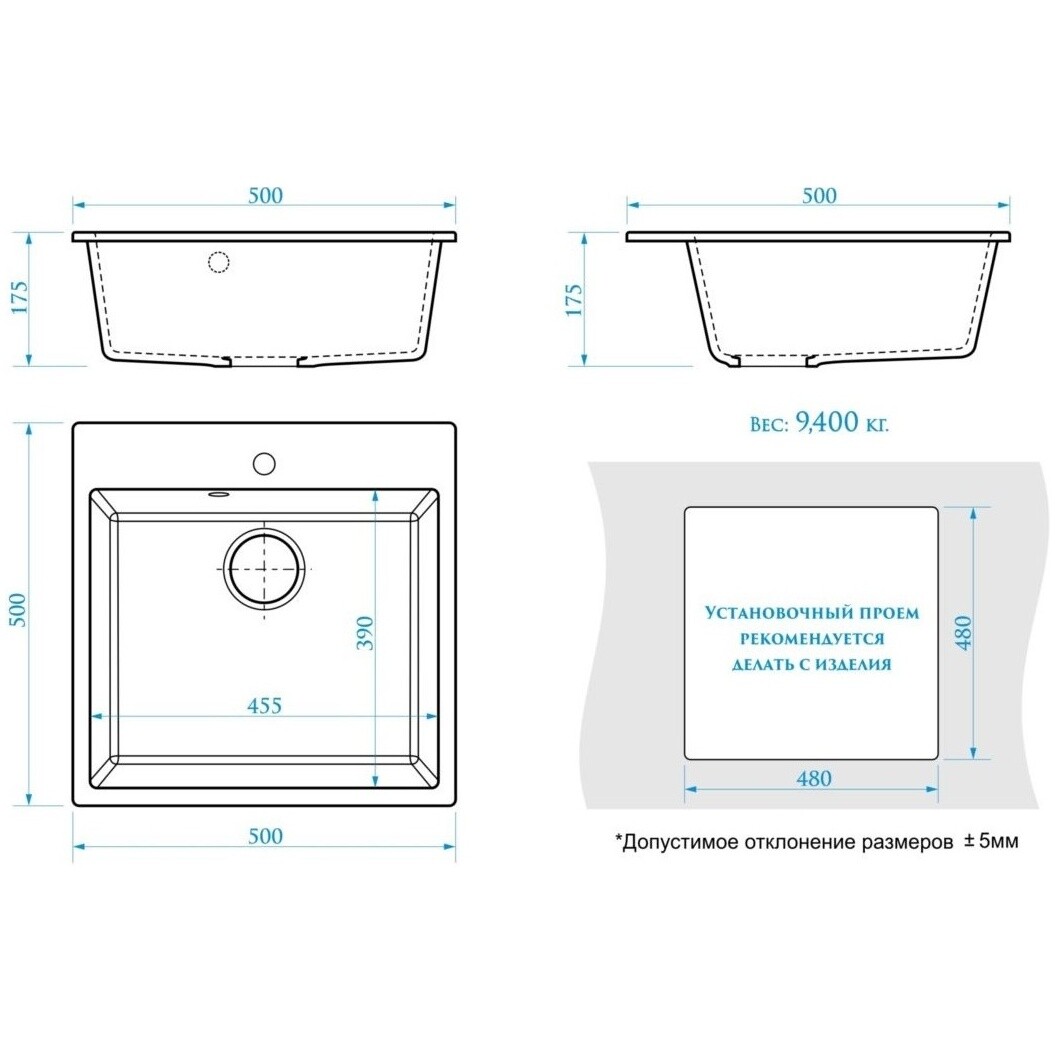 500

175

500

175

Вес: 9,400 кг.

500

390

455

500

Установочный проем рекомендуется делать с изделия

480

480

*Допустимое отклонение размеров ± 5мм