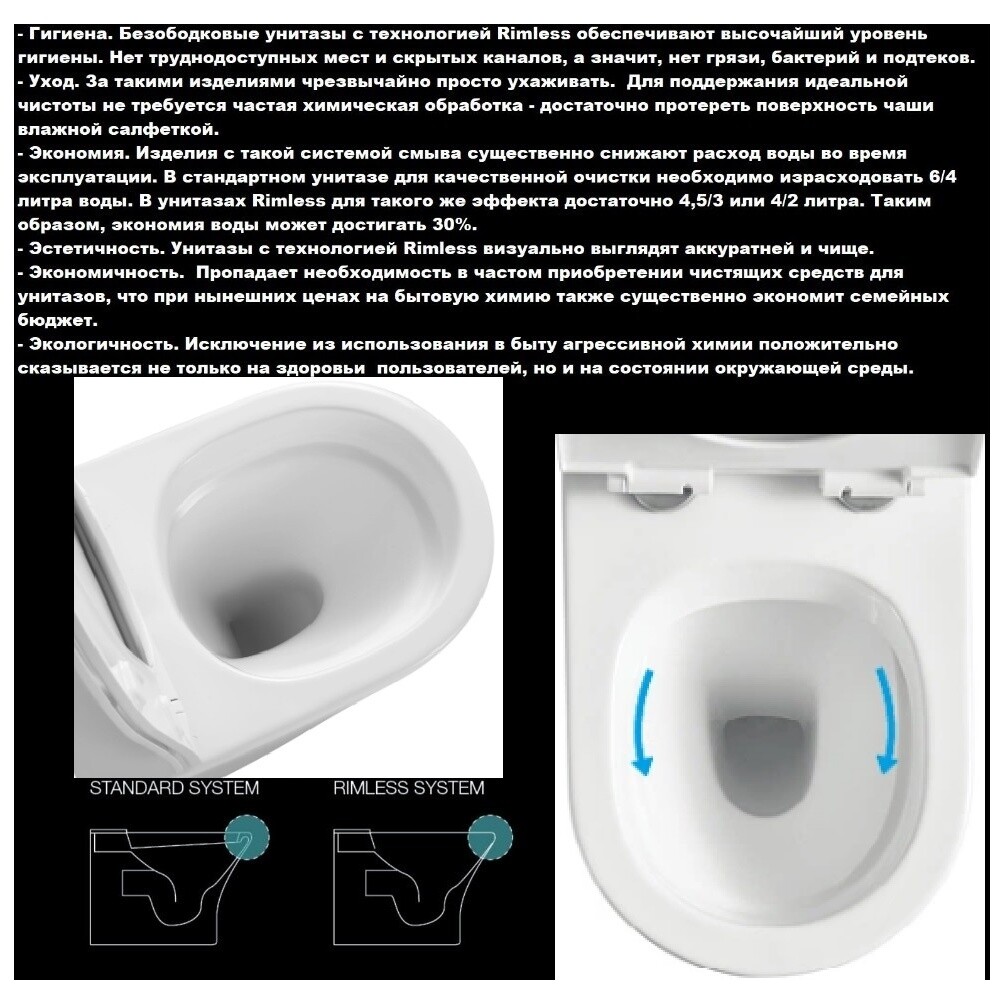 - Гигиена. Безободковые унитазы с технологией Rimless обеспечивают высочайший уровень гигиены. Нет труднодоступных мест и скрытых каналов, а значит, нет грязи, бактерий и подтеков.
- Уход. За такими изделиями чрезвычайно просто ухаживать. Для поддержания идеальной чистоты не требуется частая химическая обработка - достаточно протереть поверхность чаши влажной салфеткой.
- Экономия. Изделия с такой системой смыва существенно снижают расход воды во время эксплуатации. В стандартном унитазе для качественной очистки необходимо израсходовать 6/4 литра воды. В унитазах Rimless для такого же эффекта достаточно 4,5/3 или 4/2 литра. Таким образом, экономия воды может достигать 30%.
- Эстетичность. Унитазы с технологией Rimless визуально выглядят аккуратней и чище.
- Экономичность. Пропадает необходимость в частом приобретении чистящих средств для унитазов, что при нынешних ценах на бытовую химию также существенно экономит семейных бюджет.
- Экологичность. Исключение из использования в быту агрессивной химии положительно сказывается не только на здоровьи пользователей, но и на состоянии окружающей среды.

STANDARD SYSTEM

RIMLESS SYSTEM