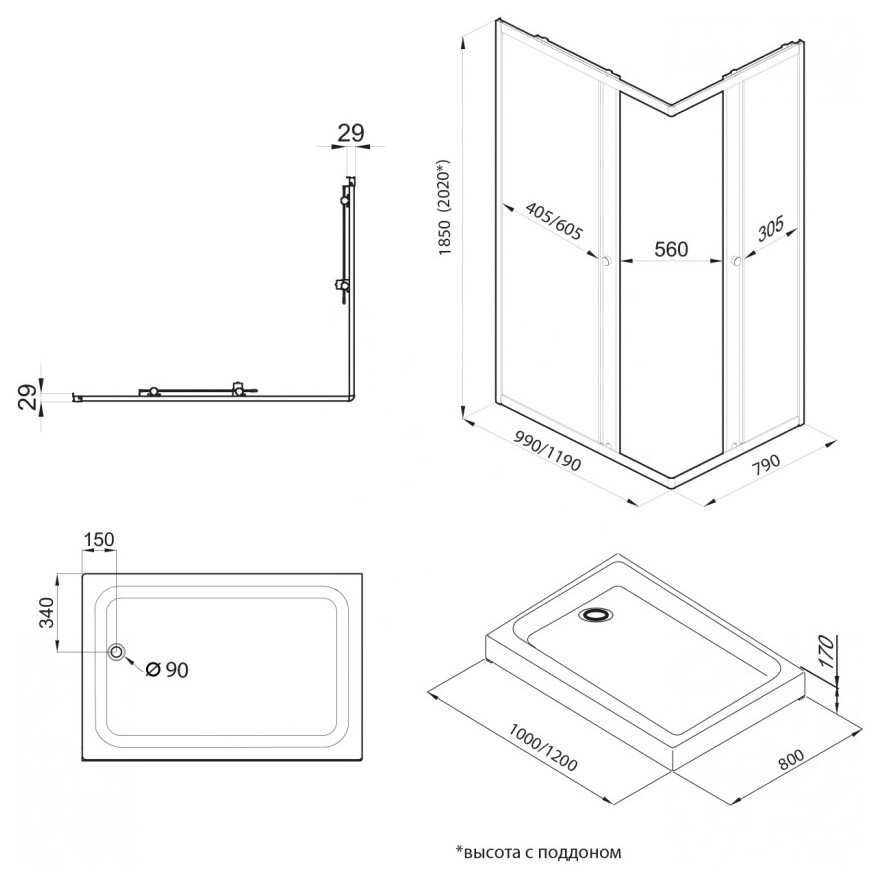 29

29

1850 (2020*)

405/605

560

305

990/1190

790

150

340

Ø 90

170

1000/1200

800

*высота с поддоном