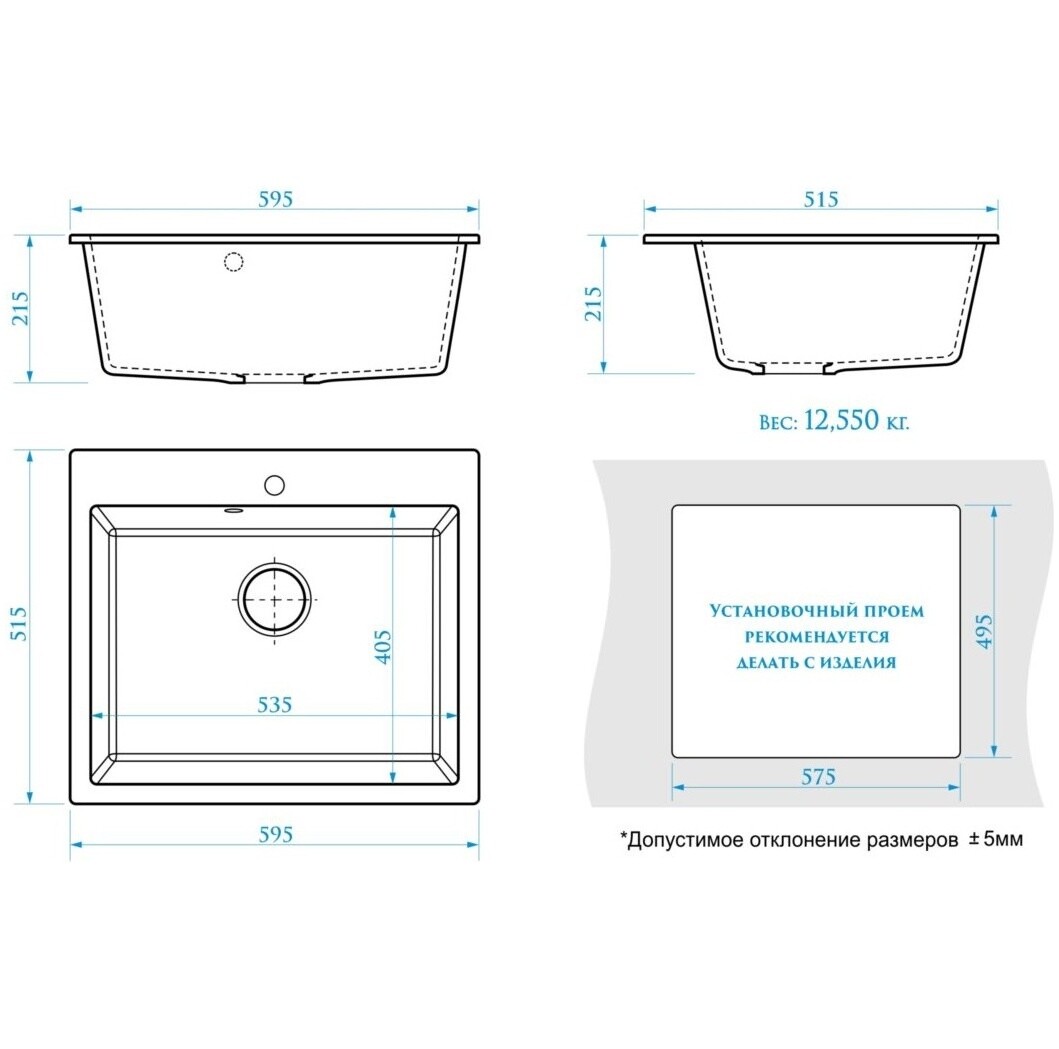 595

215

515

215

Вес: 12,550 кг.

515

405

535

595

Установочный проем рекомендуется делать с изделия

495

575

*Допустимое отклонение размеров ±5мм