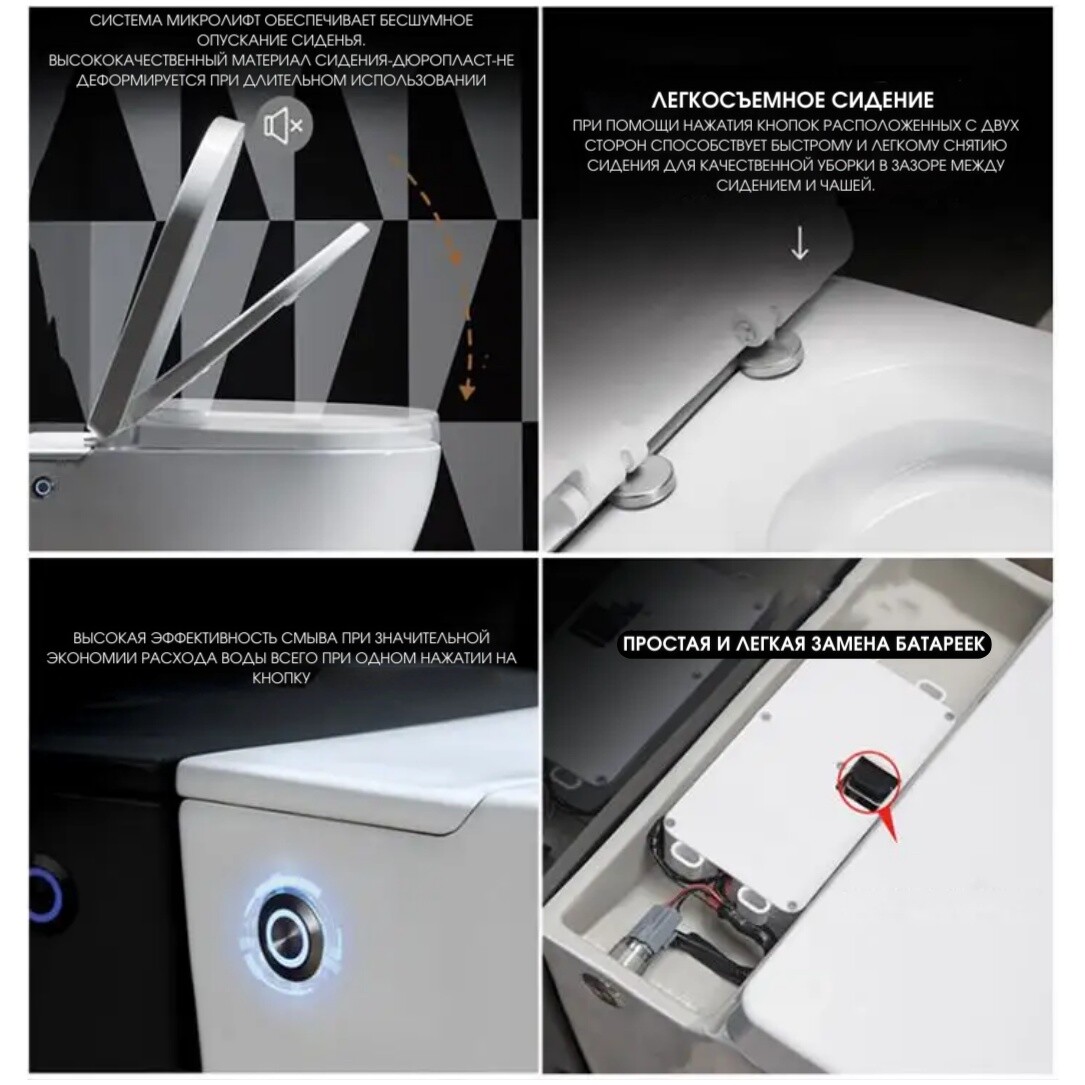 СИСТЕМА МИКРОЛИФТ ОБЕСПЕЧИВАЕТ БЕСШУМНОЕ ОПУСКАНИЕ СИДЕНЬЯ.
ВЫСОКОКАЧЕСТВЕННЫЙ МАТЕРИАЛ СИДЕНИЯ-ДЮРОПЛАСТ-НЕ ДЕФОРМИРУЕТСЯ ПРИ ДЛИТЕЛЬНОМ ИСПОЛЬЗОВАНИИ

ЛЕГКОСЪЕМНОЕ СИДЕНИЕ
ПРИ ПОМОЩИ НАЖАТИЯ КНОПОК РАСПОЛОЖЕННЫХ С ДВУХ СТОРОН СПОСОБСТВУЕТ БЫСТРОМУ И ЛЕГКОМУ СНЯТИЮ СИДЕНИЯ ДЛЯ КАЧЕСТВЕННОЙ УБОРКИ В ЗАЗОРЕ МЕЖДУ СИДЕНИЕМ И ЧАШЕЙ.

ВЫСОКАЯ ЭФФЕКТИВНОСТЬ СМЫВА ПРИ ЗНАЧИТЕЛЬНОЙ ЭКОНОМИИ РАСХОДА ВОДЫ ВСЕГО ПРИ ОДНОМ НАЖАТИИ НА КНОПКУ

ПРОСТАЯ И ЛЕГКАЯ ЗАМЕНА БАТАРЕЕК