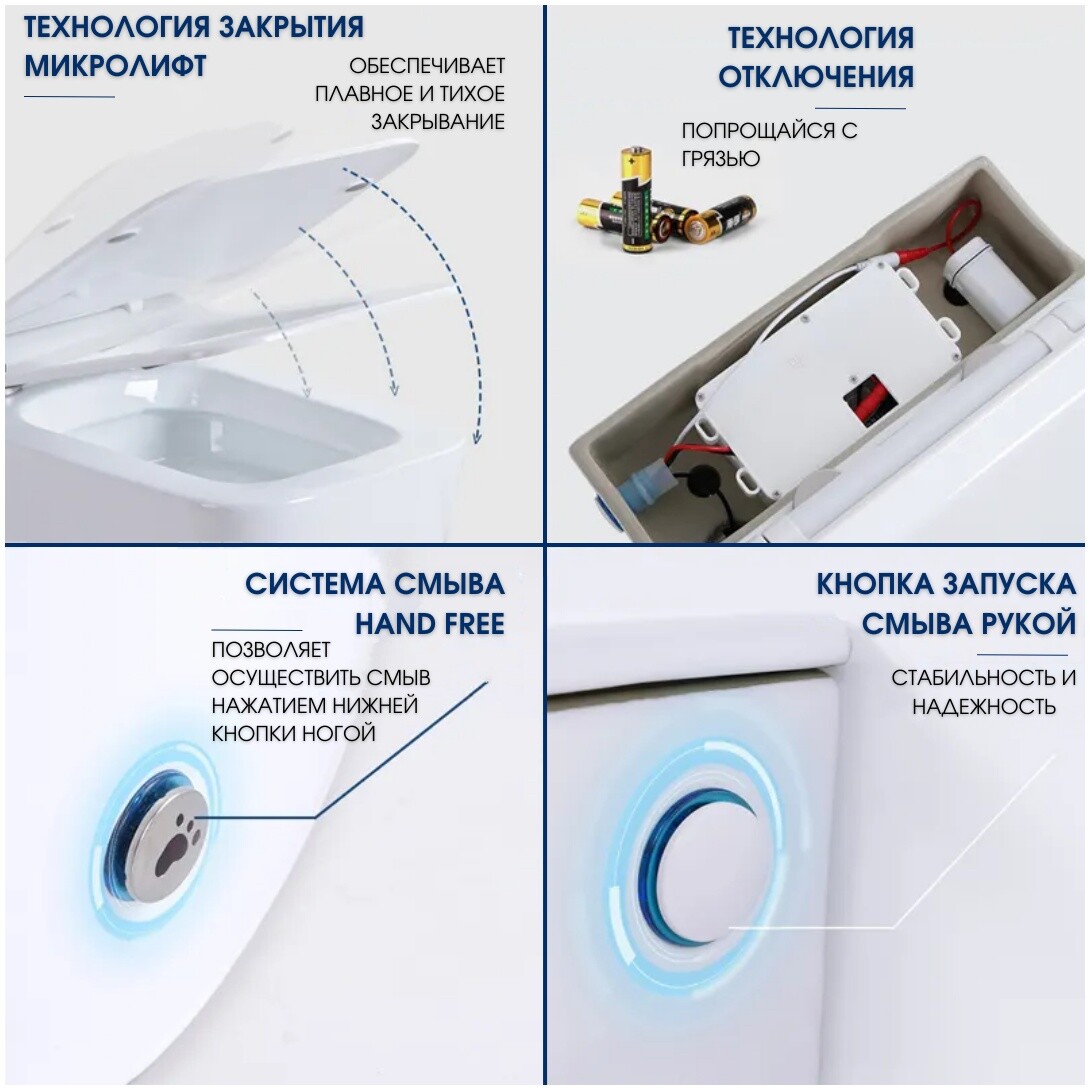 ТЕХНОЛОГИЯ ЗАКРЫТИЯ МИКРОЛИФТ

ОБЕСПЕЧИВАЕТ ПЛАВНОЕ И ТИХОЕ ЗАКРЫВАНИЕ

ТЕХНОЛОГИЯ ОТКЛЮЧЕНИЯ

ПОПРОЩАЙСЯ С ГРЯЗЬЮ

СИСТЕМА СМЫВА HAND FREE

ПОЗВОЛЯЕТ ОСУЩЕСТВИТЬ СМЫВ НАЖАТИЕМ НИЖНЕЙ КНОПКИ НОГОЙ

КНОПКА ЗАПУСКА СМЫВА РУКОЙ

СТАБИЛЬНОСТЬ И НАДЕЖНОСТЬ