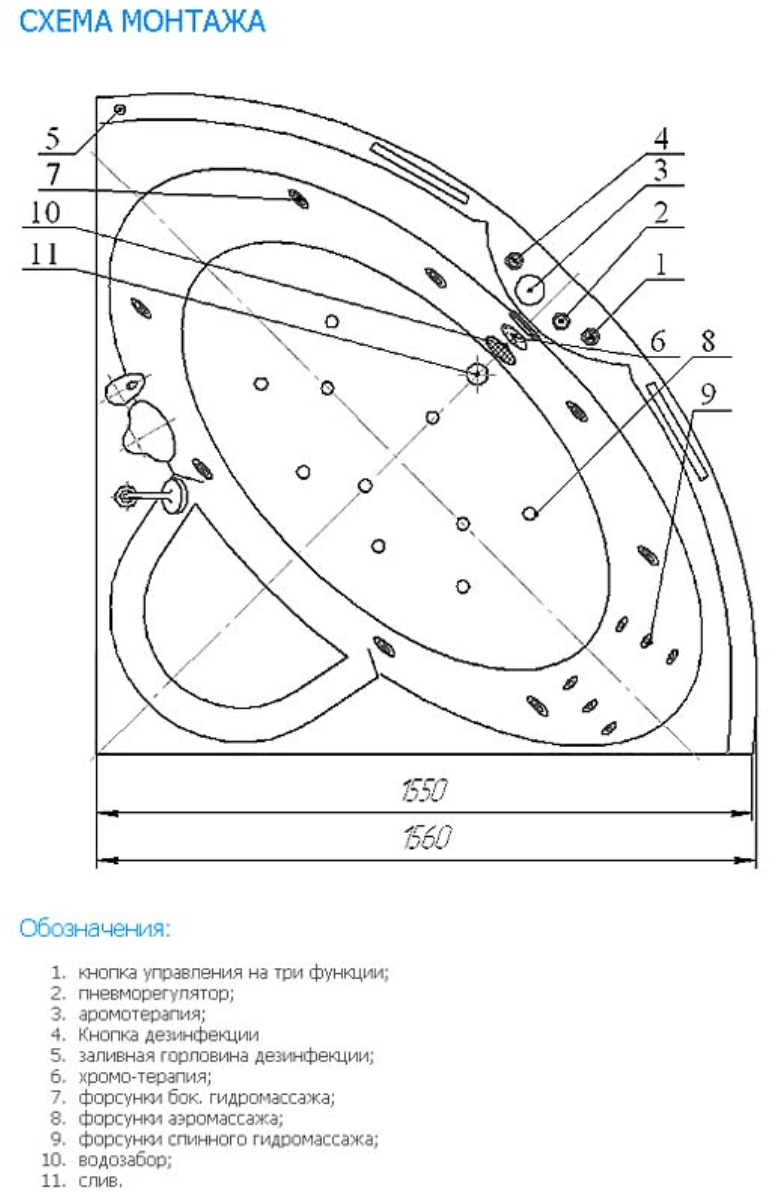 СХЕМА МОНТАЖА

5
7
10
11
4
3
2
1
6
8
9

1550
1560

Обозначения:

1. кнопка управления на три функции;
2. пневморегулятор;
3. аромотерапия;
4. Кнопка дезинфекции
5. заливная горловина дезинфекции;
6. хромо-терапия;
7. форсунки бок. гидромассажа;
8. форсунки аэромассажа;
9. форсунки спинного гидромассажа;
10. водозабор;
11. слив.