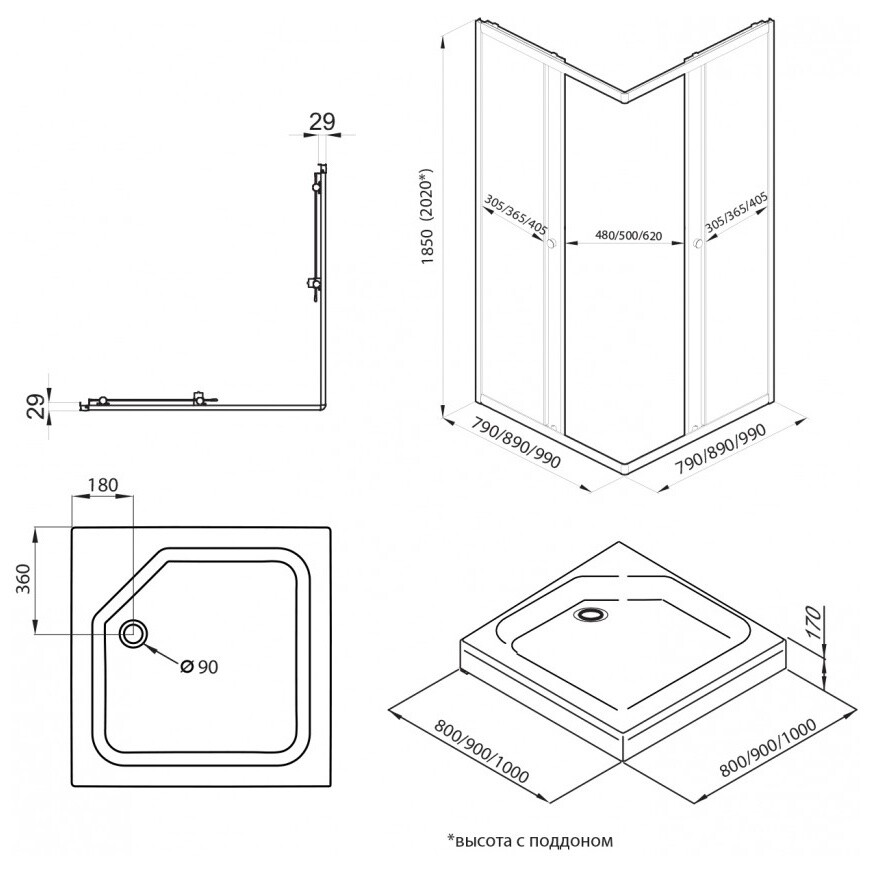 29

29

1850 (2020*)

305/365/405

480/500/620

305/365/405

790/890/990

790/890/990

180

360

Ø 90

170

800/900/1000

800/900/1000

*высота с поддоном