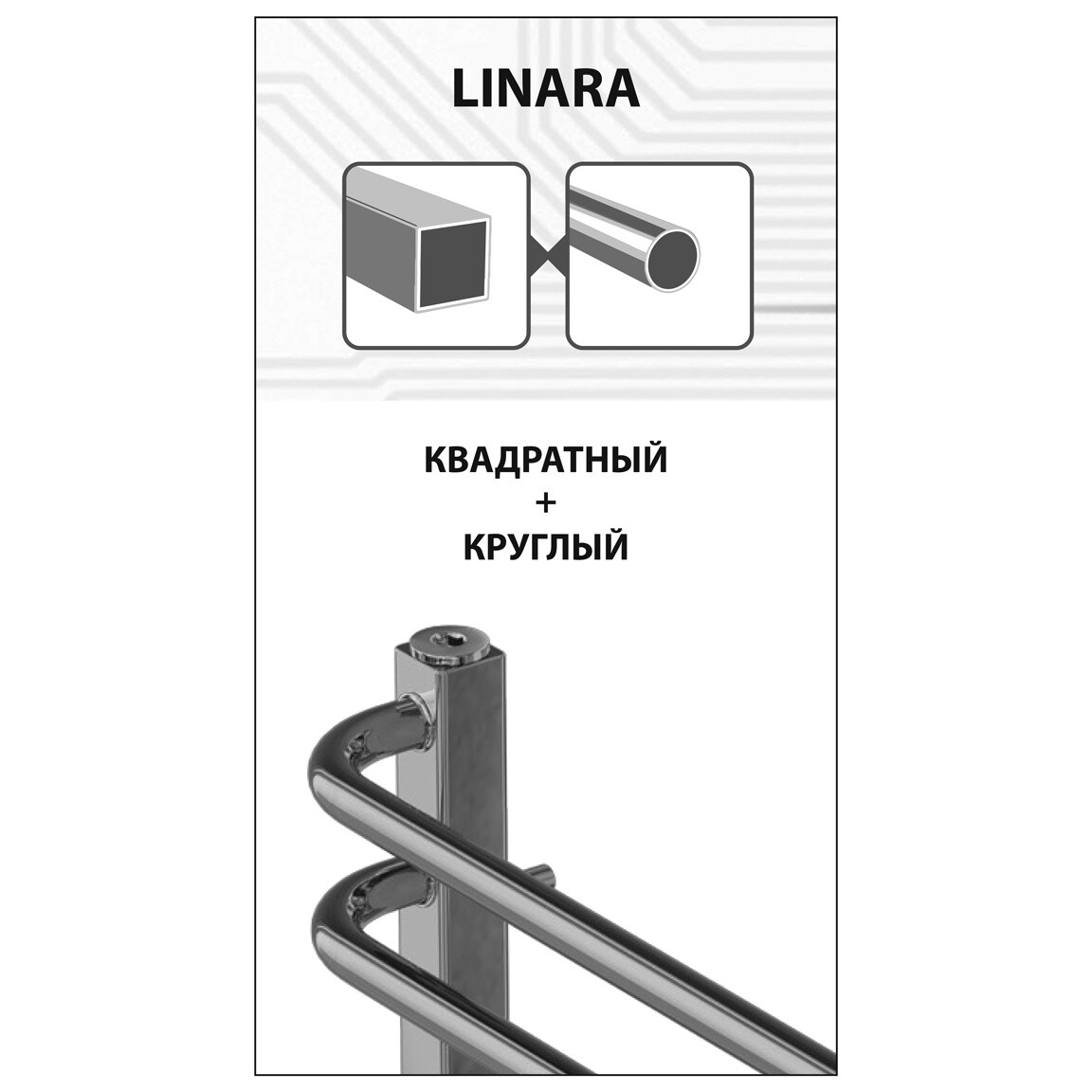 LINARA

КВАДРАТНЫЙ
+
КРУГЛЫЙ