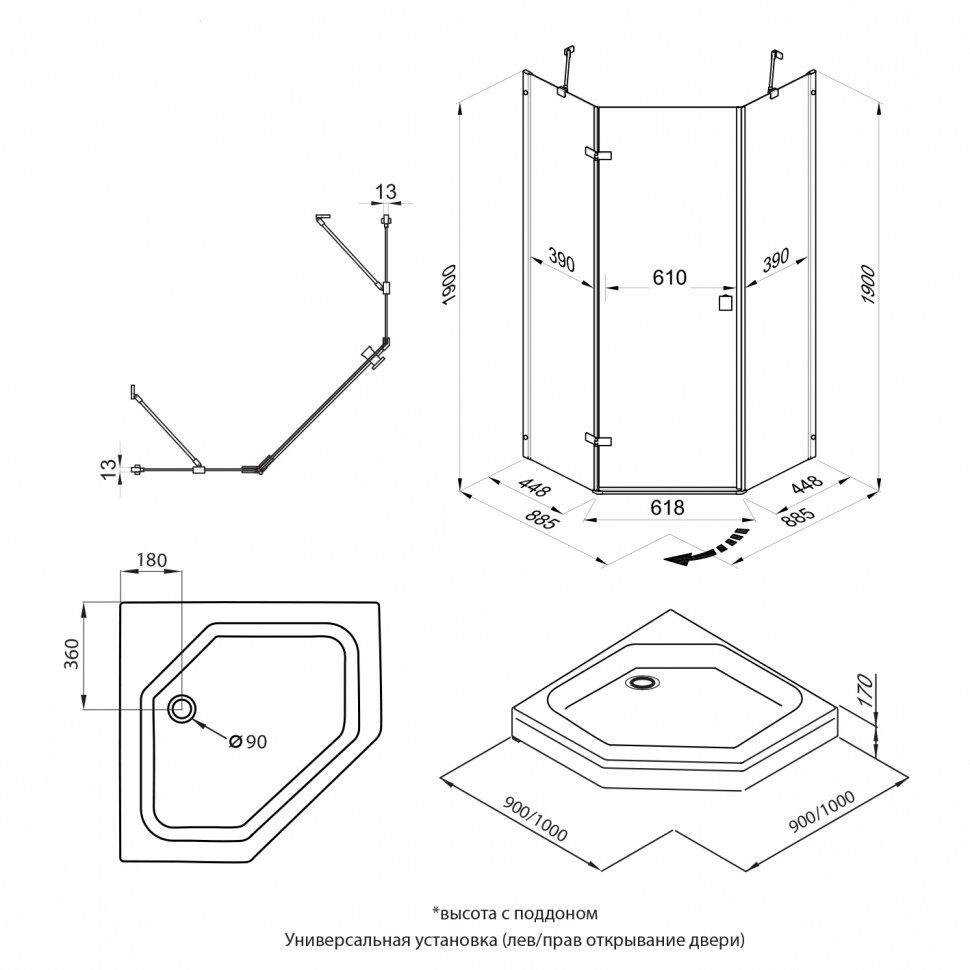 13
13
1900
390
610
390
1900
448
885
618
448
885
180
360
Ø90
170
900/1000
900/1000

*высота с поддоном
Универсальная установка (лев/прав открывание двери)