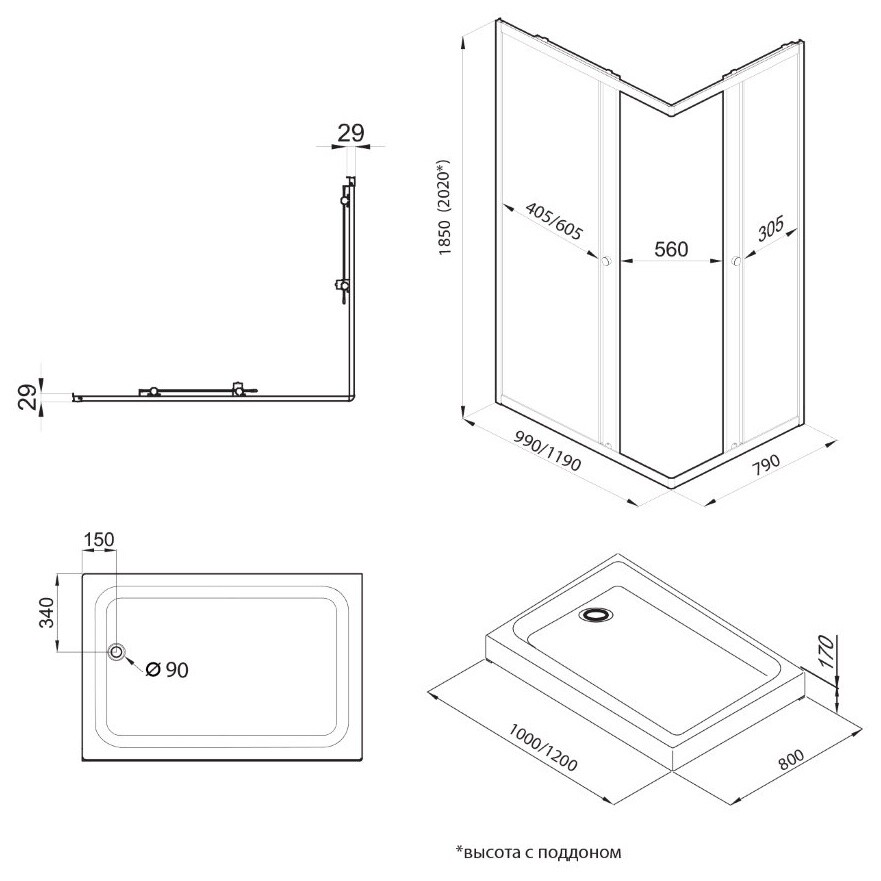 29

29

1850 (2020*)

405/605

560

305

990/1190

790

150

340

Ø 90

170

1000/1200

800

*высота с поддоном