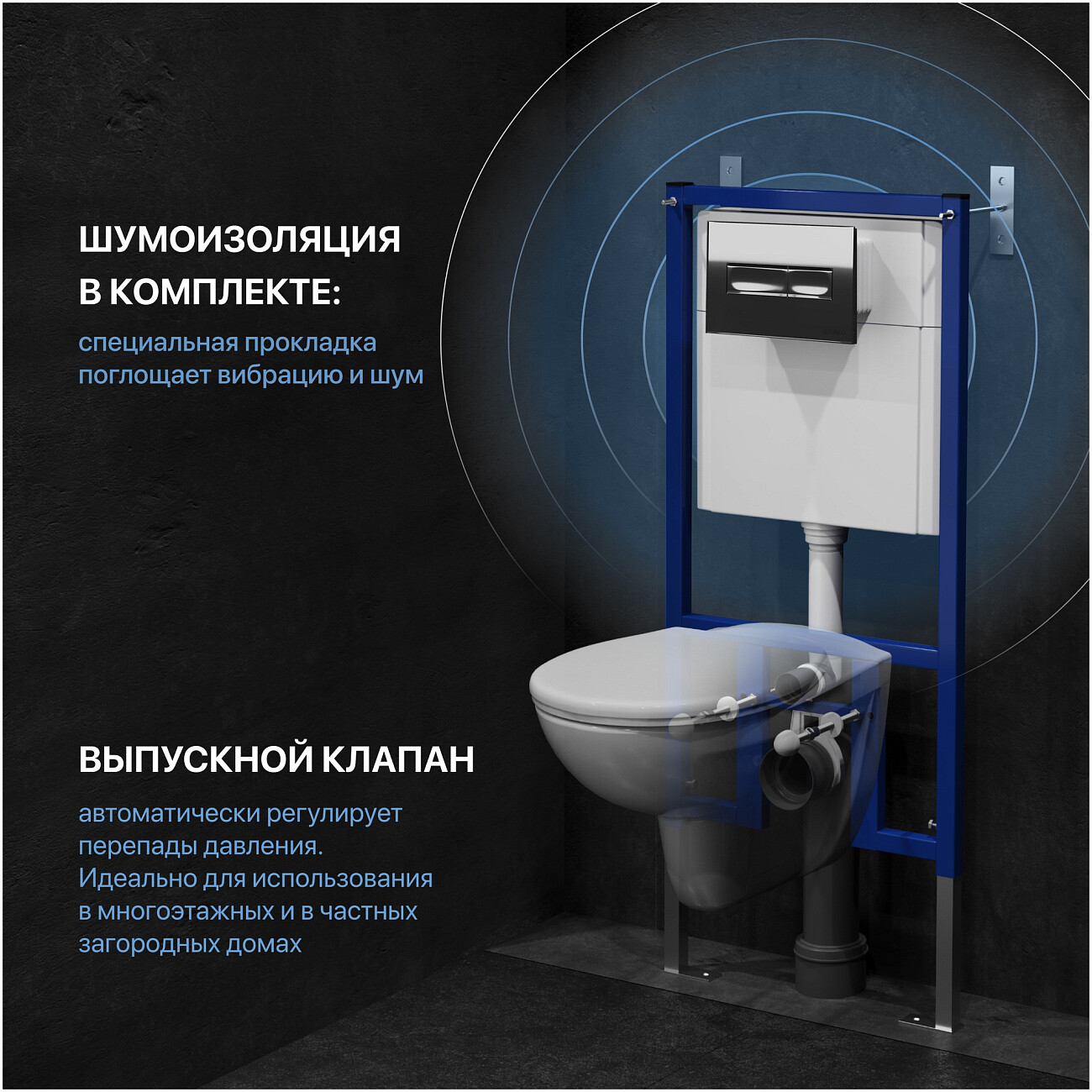 ШУМОИЗОЛЯЦИЯ В КОМПЛЕКТЕ:

специальная прокладка поглощает вибрацию и шум

ВЫПУСКНОЙ КЛАПАН

автоматически регулирует перепады давления. Идеально для использования в многоэтажных и в частных загородных домах