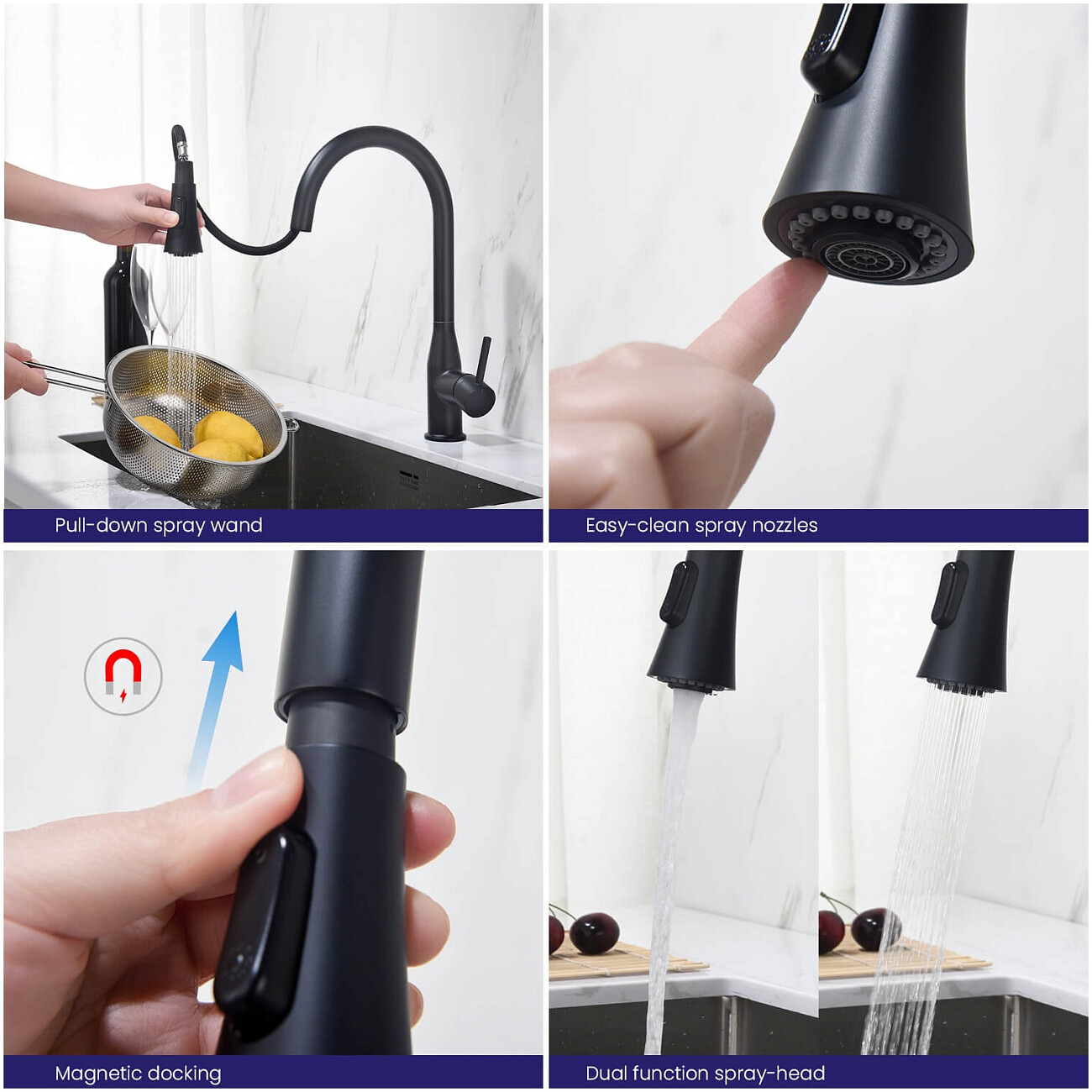 Pull-down spray wand

Easy-clean spray nozzles

Magnetic docking

Dual function spray-head