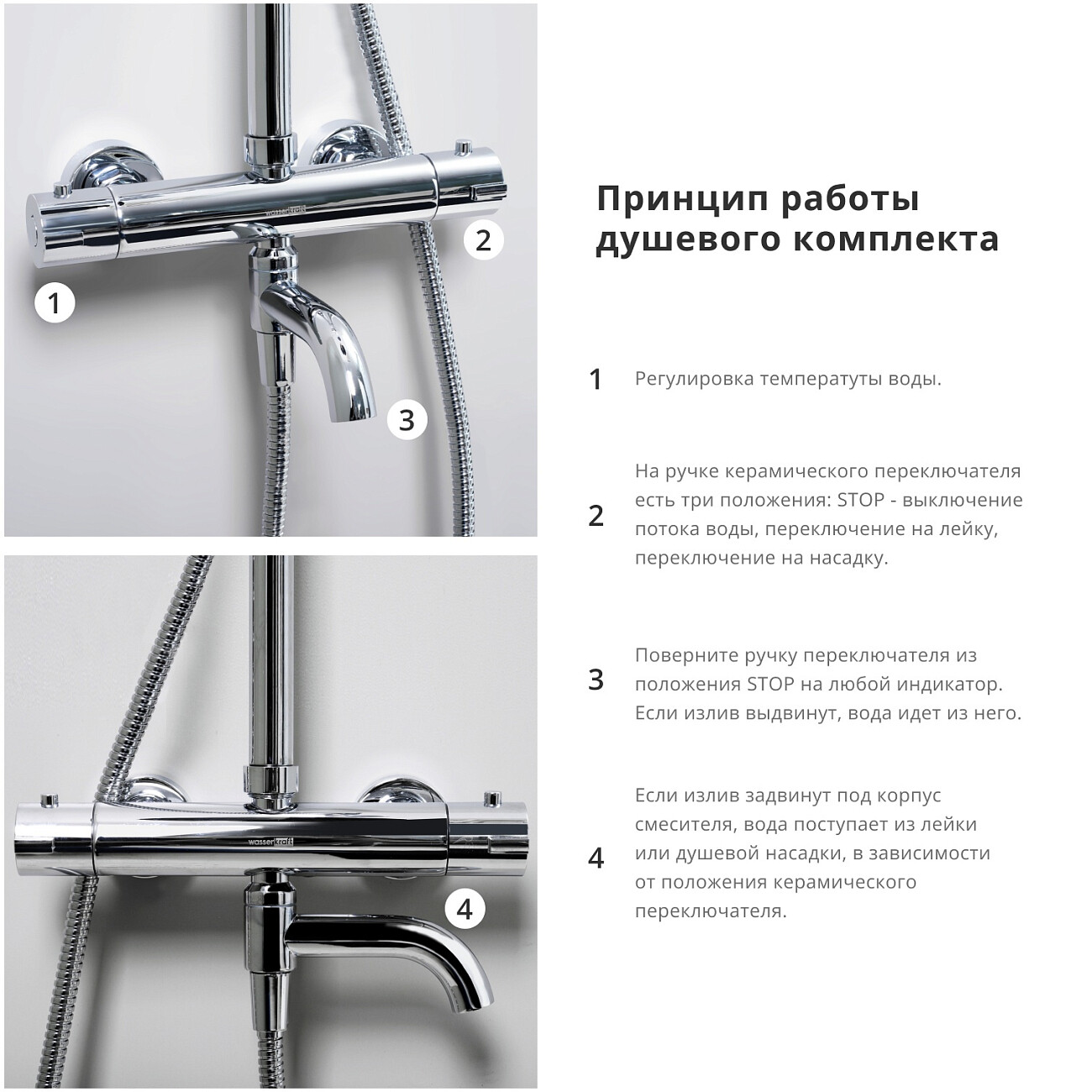 wasserkraft

2

1

3

wasserkraft

4

Принцип работы душевого комплекта

1 Регулировка температуты воды.

2 На ручке керамического переключателя есть три положения: STOP - выключение потока воды, переключение на лейку, переключение на насадку.

3 Поверните ручку переключателя из положения STOP на любой индикатор. Если излив выдвинут, вода идет из него.

4 Если излив задвинут под корпус смесителя, вода поступает из лейки или душевой насадки, в зависимости от положения керамического переключателя.