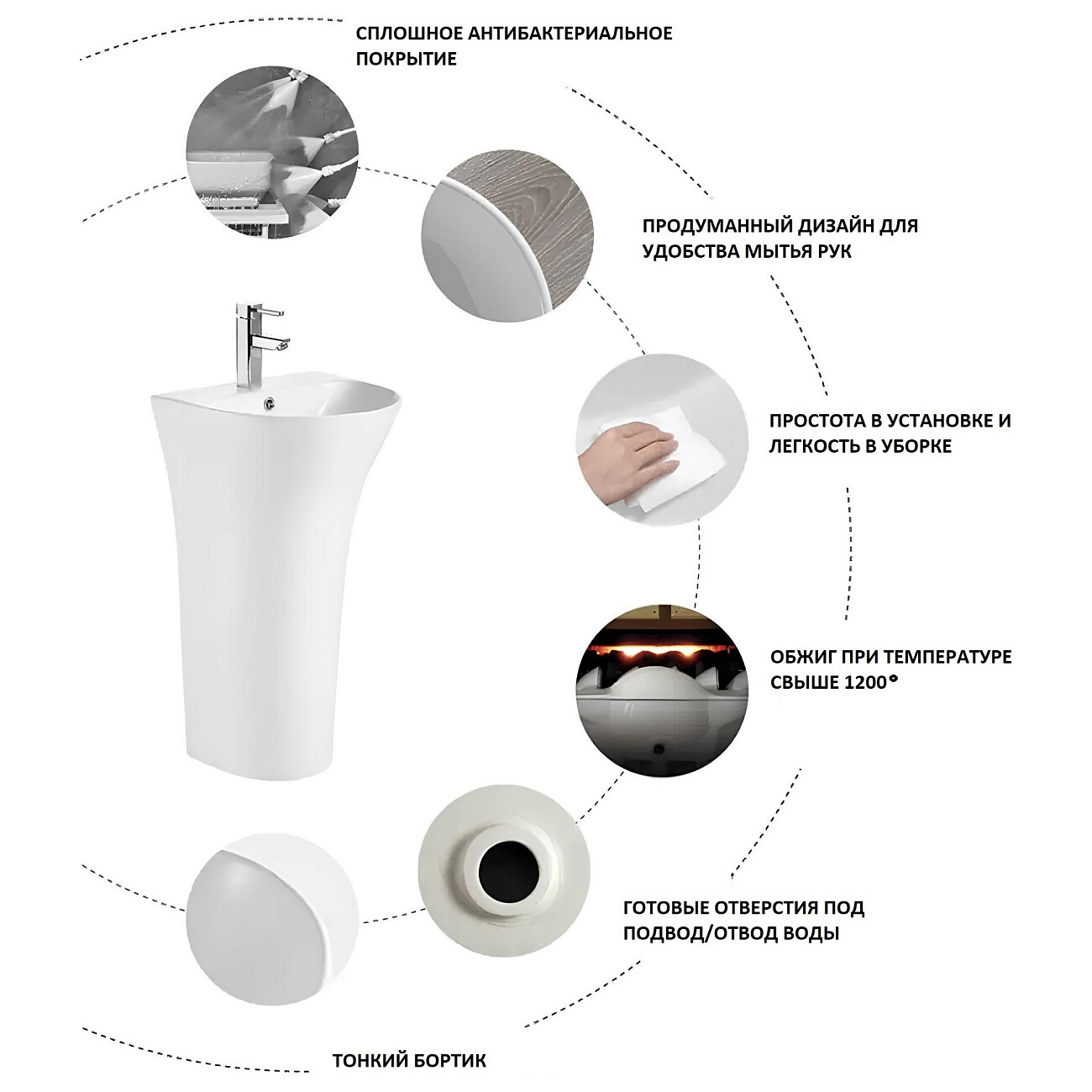 СПЛОШНОЕ АНТИБАКТЕРИАЛЬНОЕ ПОКРЫТИЕ

ПРОДУМАННЫЙ ДИЗАЙН ДЛЯ УДОБСТВА МЫТЬЯ РУК

ПРОСТОТА В УСТАНОВКЕ И ЛЕГКОСТЬ В УБОРКЕ

ОБЖИГ ПРИ ТЕМПЕРАТУРЕ СВЫШЕ 1200°

ГОТОВЫЕ ОТВЕРСТИЯ ПОД ПОДВОД/ОТВОД ВОДЫ

ТОНКИЙ БОРТИК