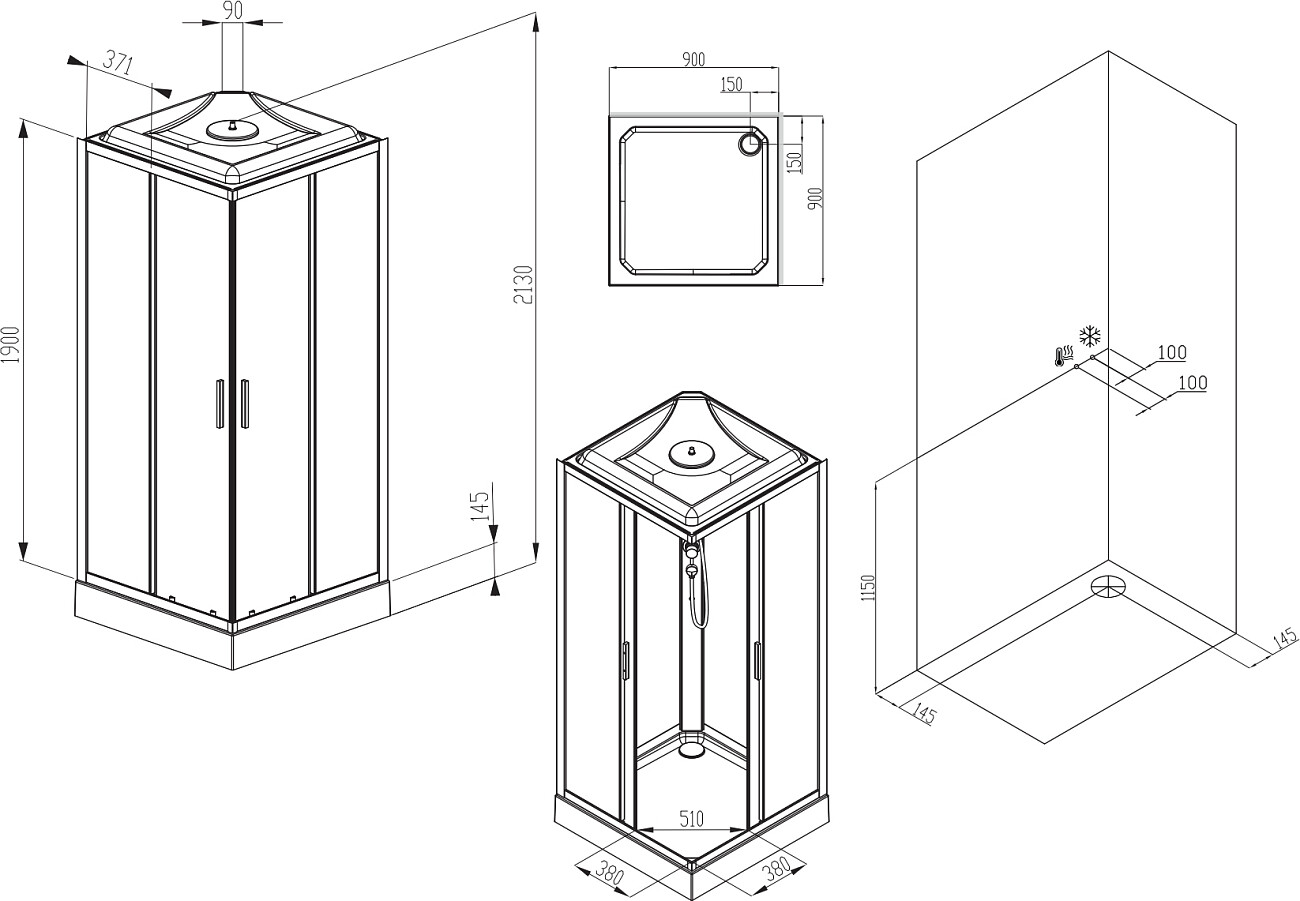 90
371
1900
2130
145
900
150
150
900
100
100
1150
145
145
510
380
380