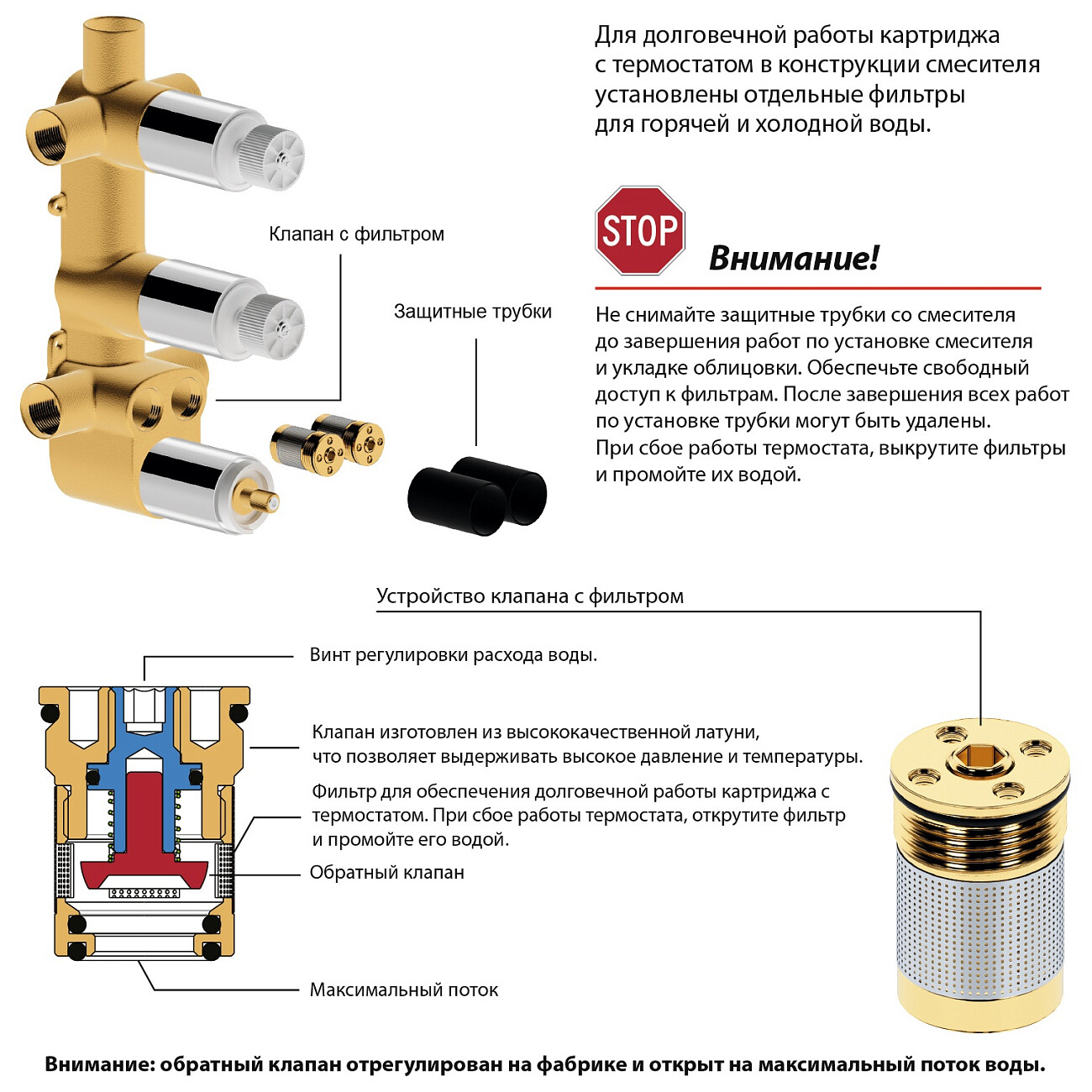 Для долговечной работы картриджа с термостатом в конструкции смесителя установлены отдельные фильтры для горячей и холодной воды.

Клапан с фильтром

Защитные трубки

STOP

Внимание!

Не снимайте защитные трубки со смесителя до завершения работ по установке смесителя и укладке облицовки. Обеспечьте свободный доступ к фильтрам. После завершения всех работ по установке трубки могут быть удалены.
При сбое работы термостата, выкрутите фильтры и промойте их водой.

Устройство клапана с фильтром

Винт регулировки расхода воды.

Клапан изготовлен из высококачественной латуни, что позволяет выдерживать высокое давление и температуры.

Фильтр для обеспечения долговечной работы картриджа с термостатом. При сбое работы термостата, открутите фильтр и промойте его водой.

Обратный клапан

Максимальный поток

Внимание: обратный клапан отрегулирован на фабрике и открыт на максимальный поток воды.