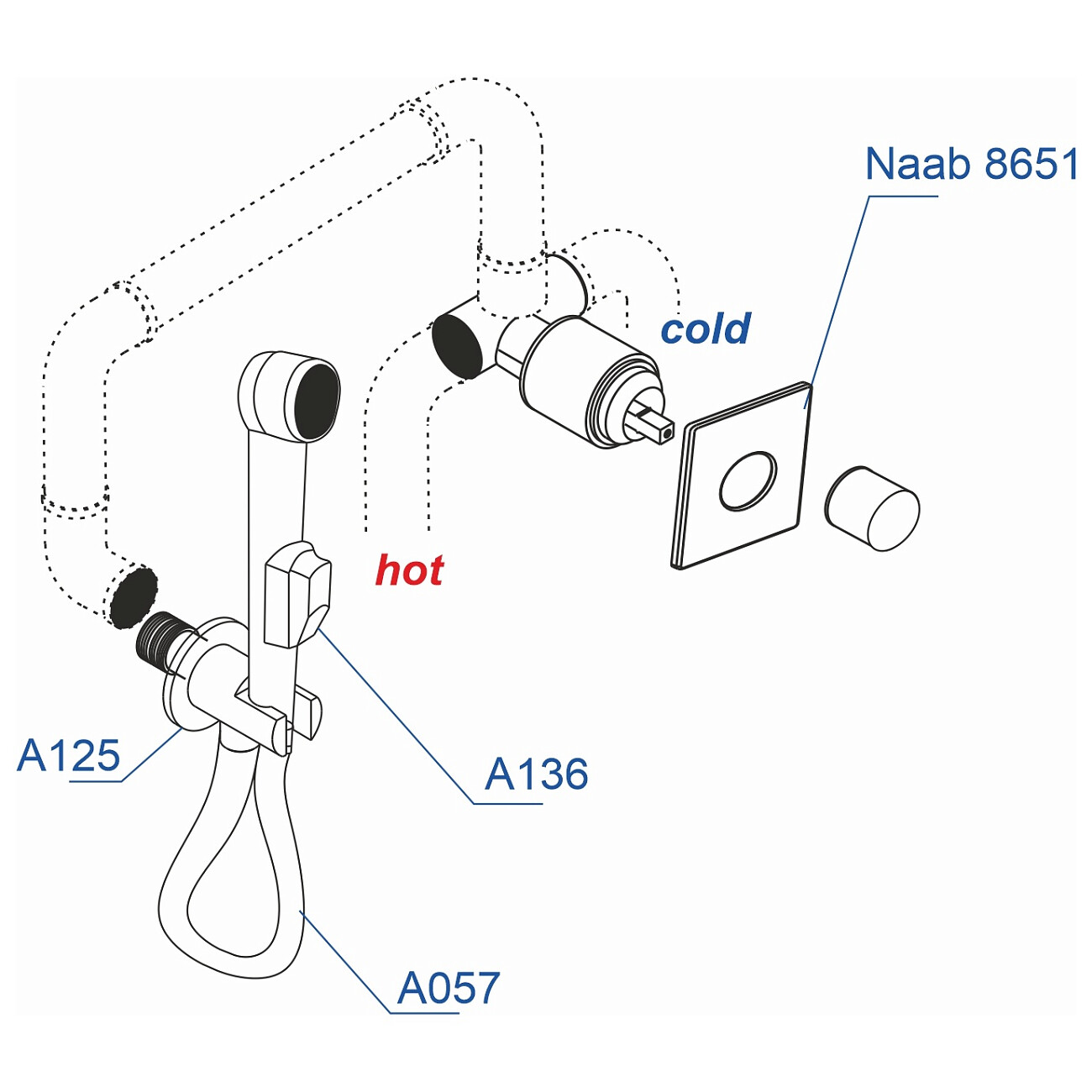 Naab 8651

cold

hot

A125

A136

A057