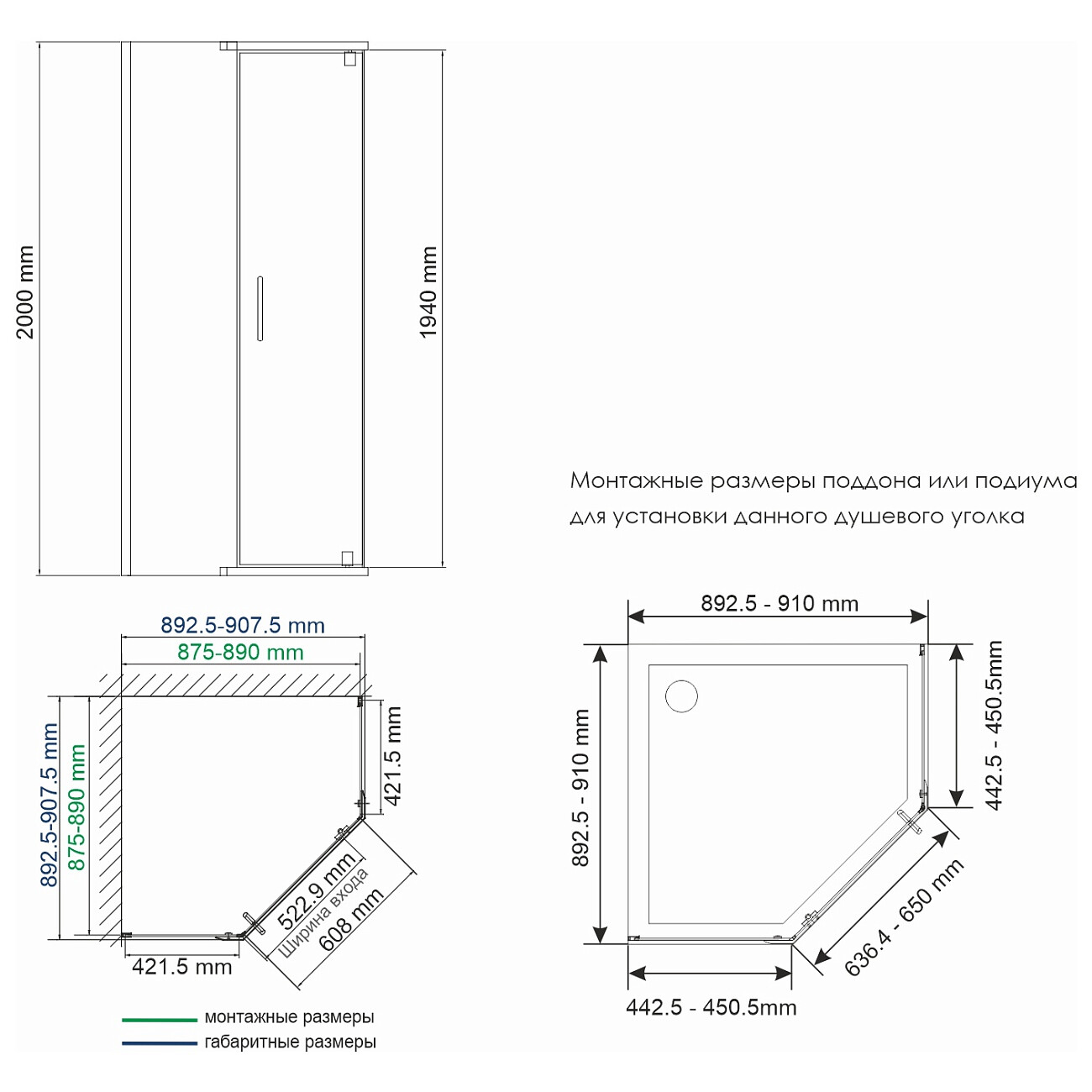 2000 mm

1940 mm

Монтажные размеры поддона или подиума для установки данного душевого уголка

892.5-907.5 mm
875-890 mm
892.5-907.5 mm
875-890 mm
421.5 mm
522.9 mm
Ширина входа
608 mm
421.5 mm

монтажные размеры
габаритные размеры

892.5 - 910 mm
892.5 - 910 mm
442.5 - 450.5mm
636.4 - 650 mm
442.5 - 450.5mm