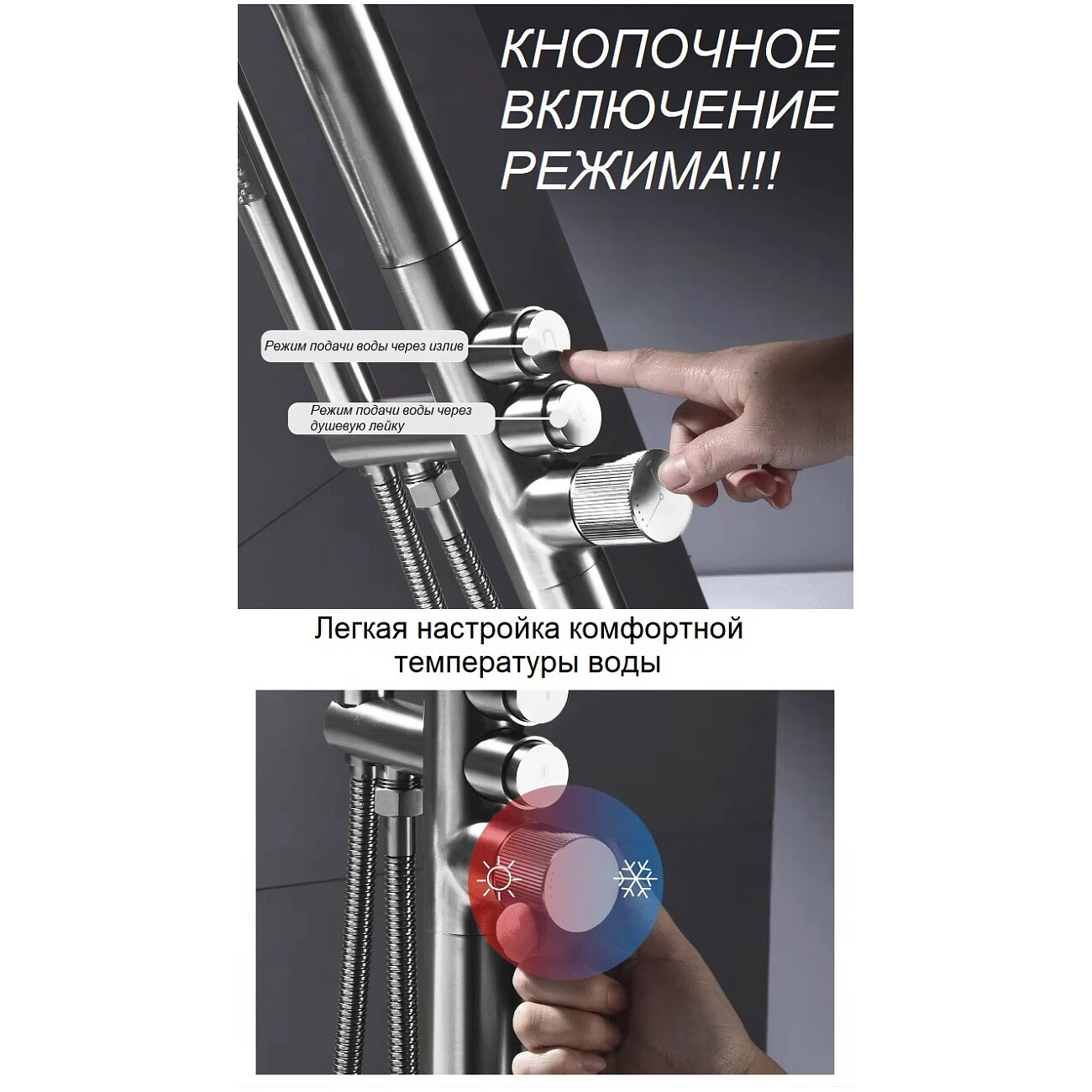 КНОПОЧНОЕ ВКЛЮЧЕНИЕ РЕЖИМА!!!

Режим подачи воды через излив

Режим подачи воды через душевую лейку

Легкая настройка комфортной температуры воды