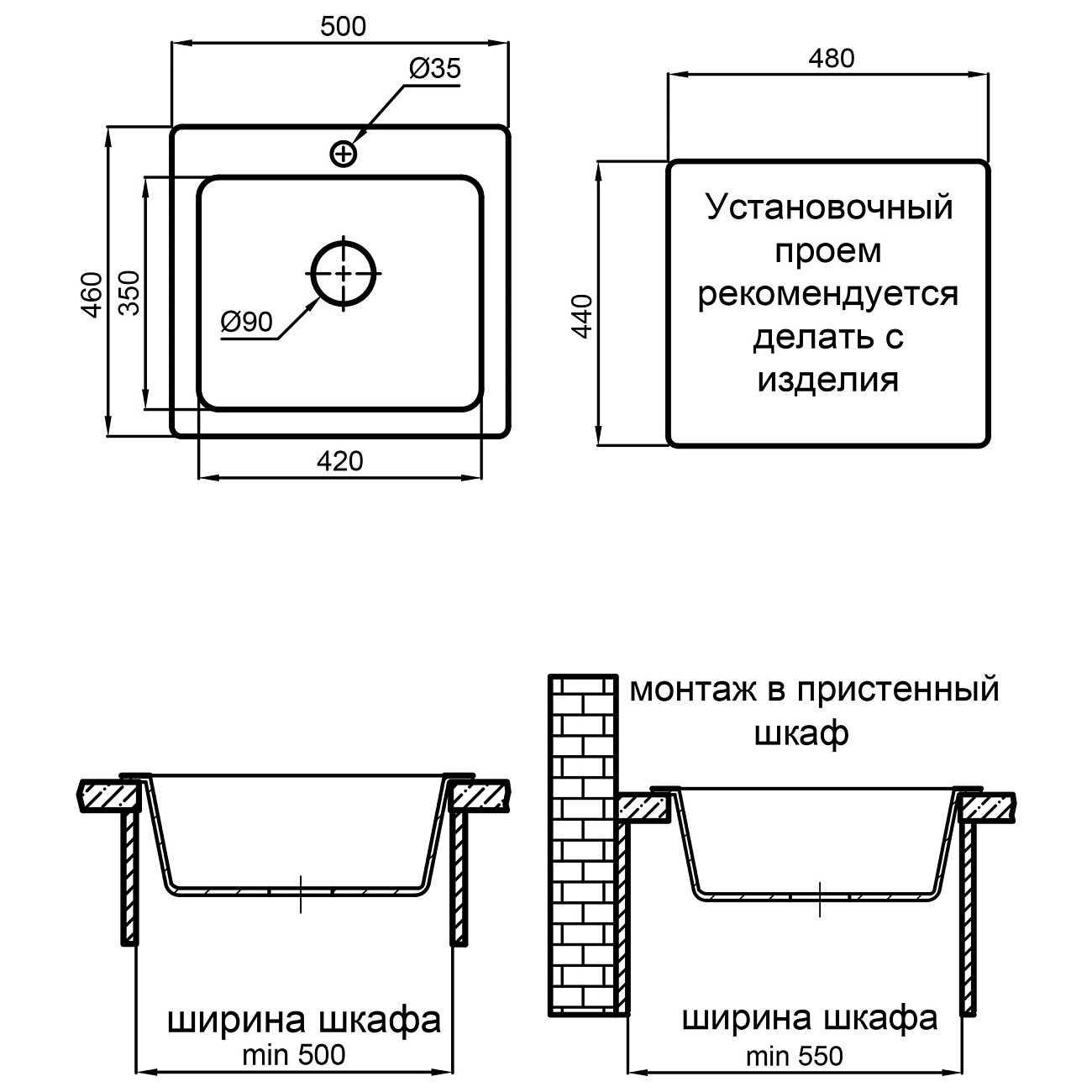 500

Ø35

460

350

Ø90

420

480

440

Установочный проем рекомендуется делать с изделия

монтаж в пристенный шкаф

ширина шкафа
min 500

ширина шкафа
min 550