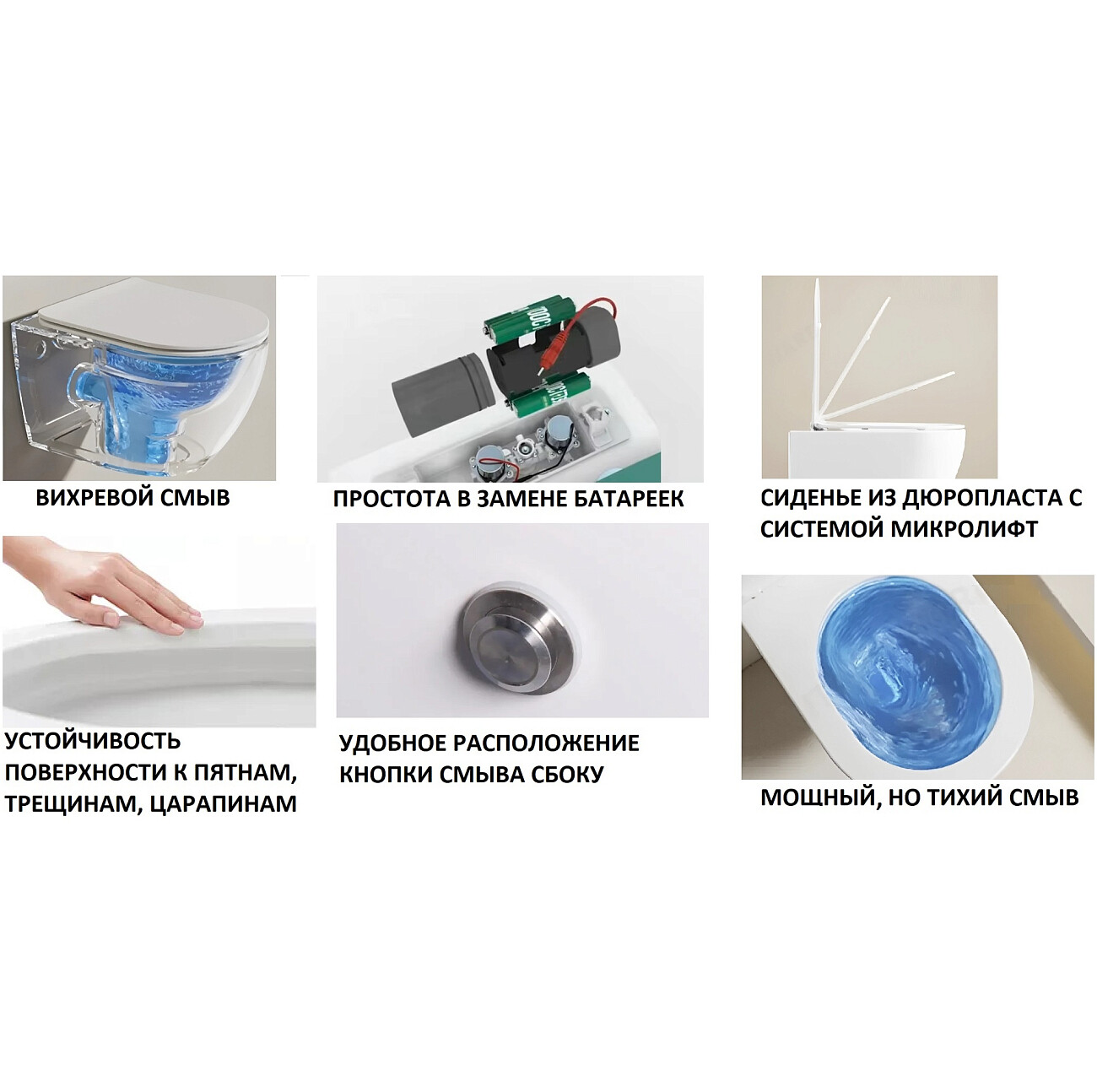 ВИХРЕВОЙ СМЫВ

ПРОСТОТА В ЗАМЕНЕ БАТАРЕЕК

СИДЕНЬЕ ИЗ ДЮРОПЛАСТА С СИСТЕМОЙ МИКРОЛИФТ

УСТОЙЧИВОСТЬ ПОВЕРХНОСТИ К ПЯТНАМ, ТРЕЩИНАМ, ЦАРАПИНАМ

УДОБНОЕ РАСПОЛОЖЕНИЕ КНОПКИ СМЫВА СБОКУ

МОЩНЫЙ, НО ТИХИЙ СМЫВ