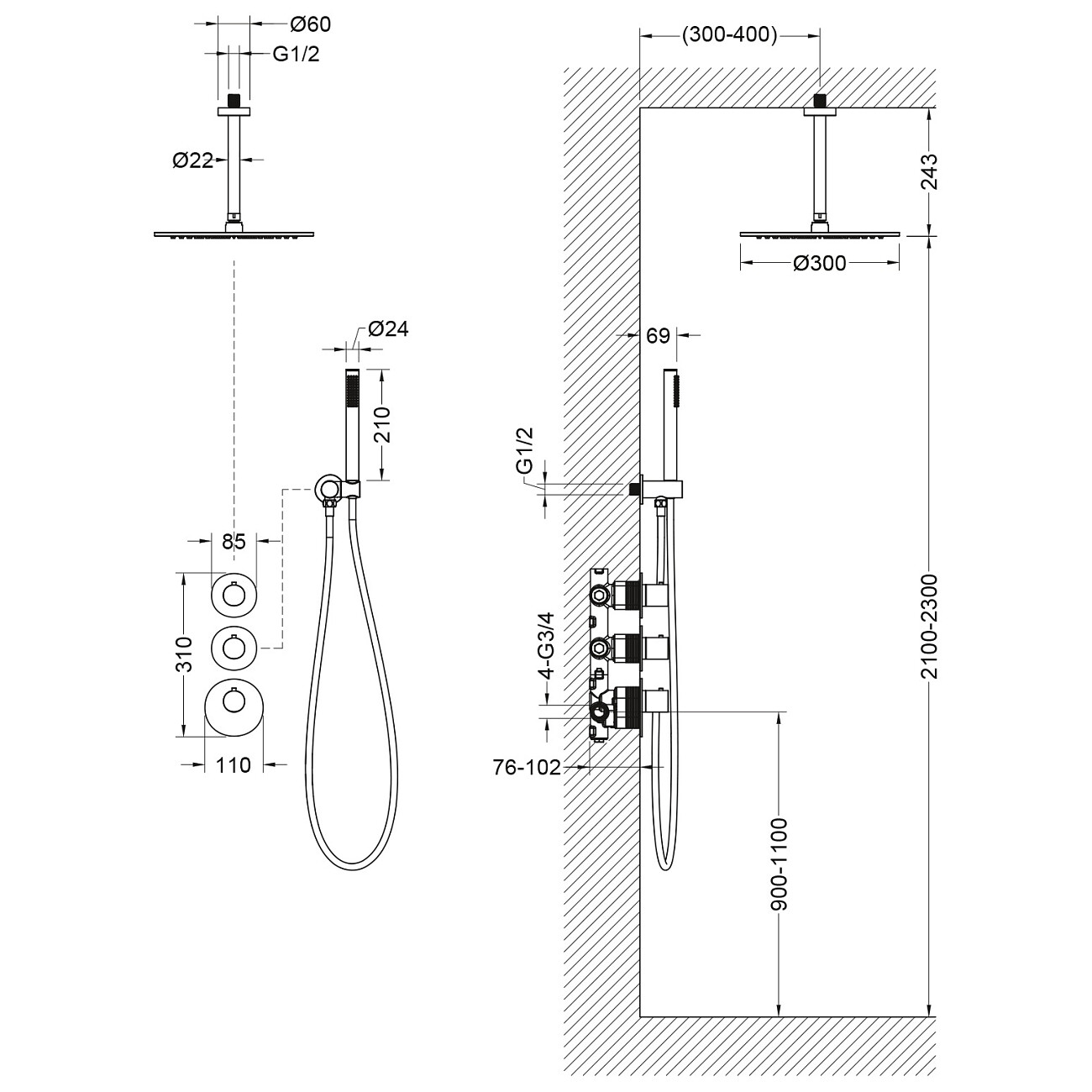 Ø60
G1/2
Ø22
Ø24
210
85
310
110
(300-400)
243
Ø300
69
G1/2
4-G3/4
76-102
900-1100
2100-2300