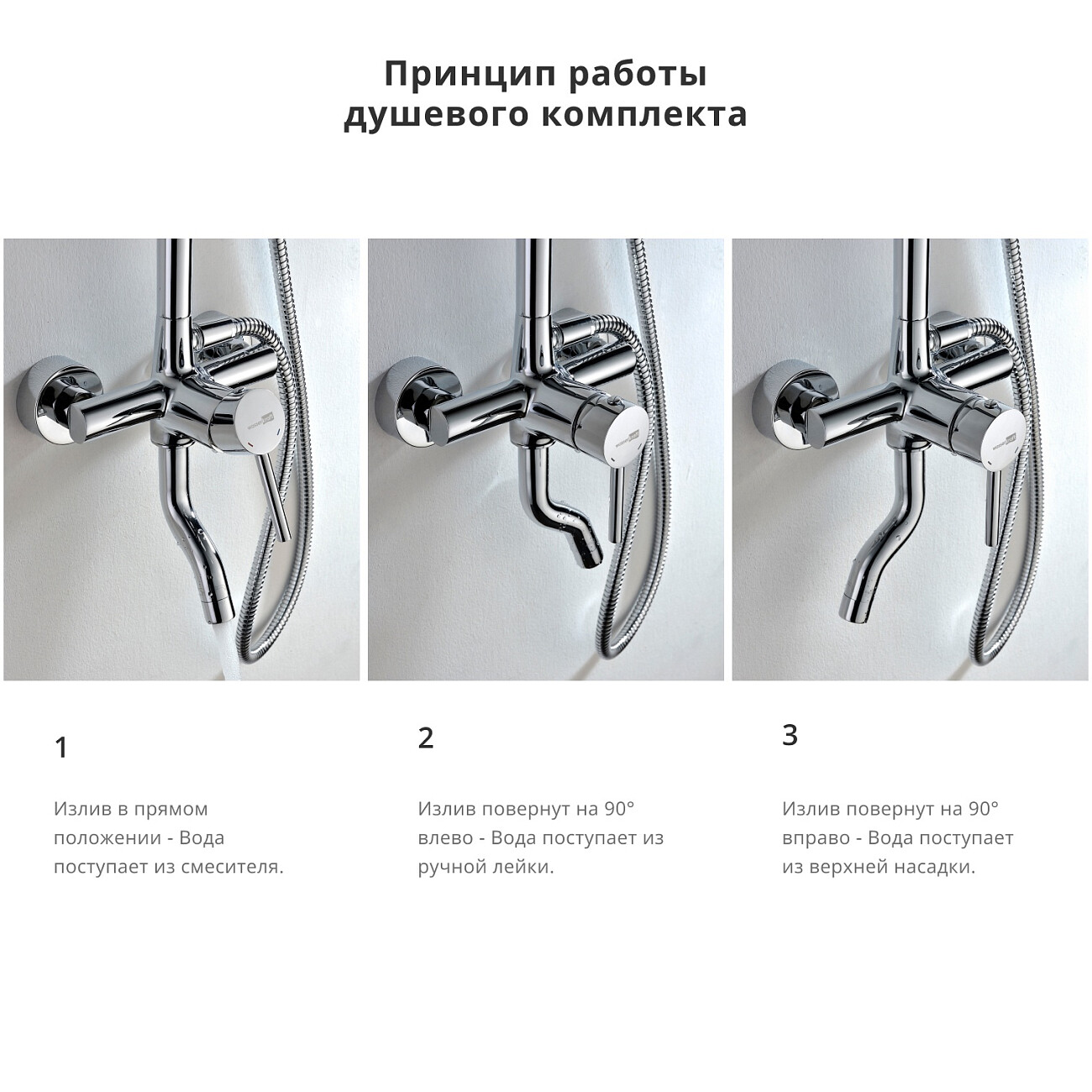 Принцип работы душевого комплекта

1

Излив в прямом положении - Вода поступает из смесителя.

2

Излив повернут на 90° влево - Вода поступает из ручной лейки.

3

Излив повернут на 90° вправо - Вода поступает из верхней насадки.