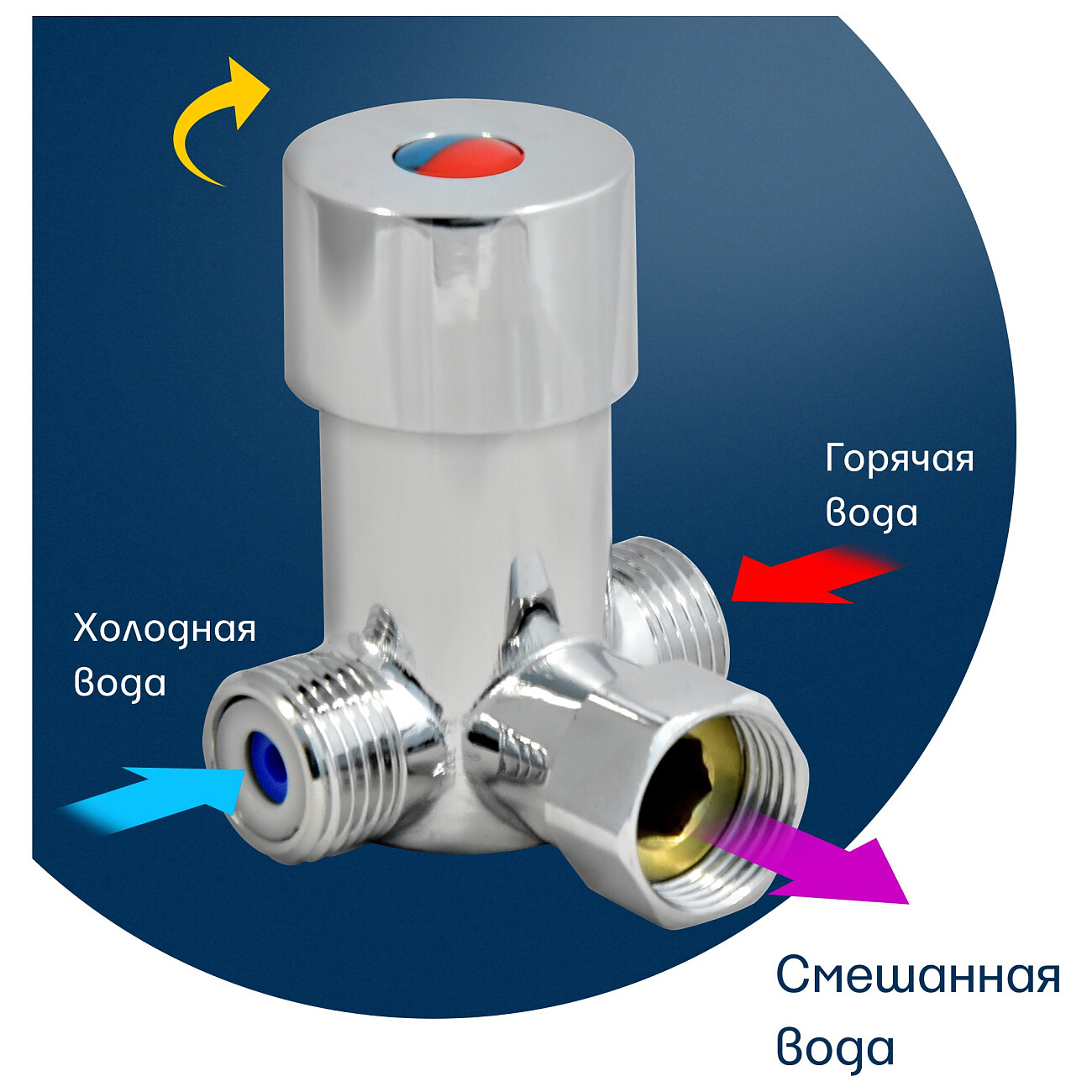 Горячая вода

Холодная вода

Смешанная вода