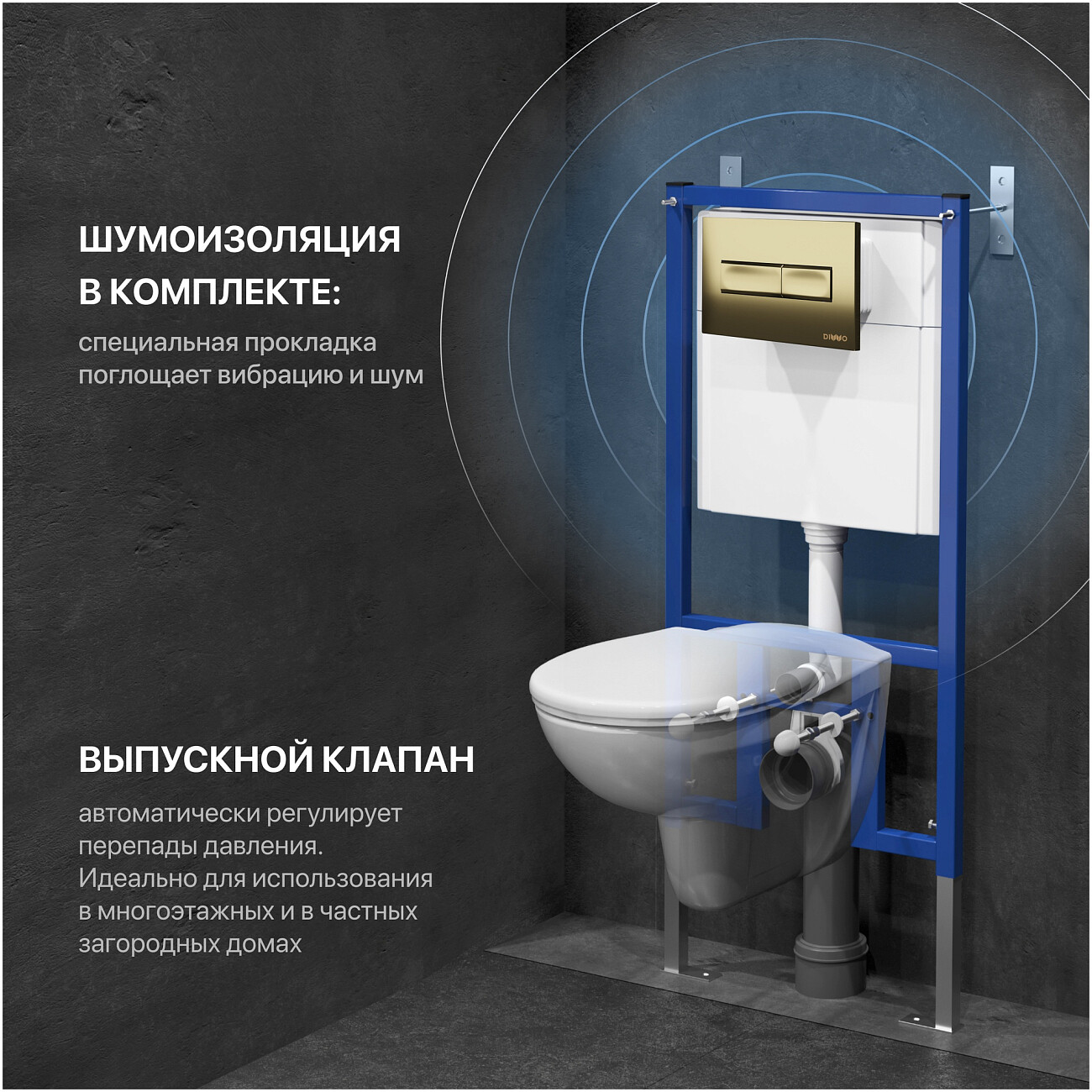 ШУМОИЗОЛЯЦИЯ В КОМПЛЕКТЕ:

специальная прокладка поглощает вибрацию и шум

DIWO

ВЫПУСКНОЙ КЛАПАН

автоматически регулирует перепады давления. Идеально для использования в многоэтажных и в частных загородных домах