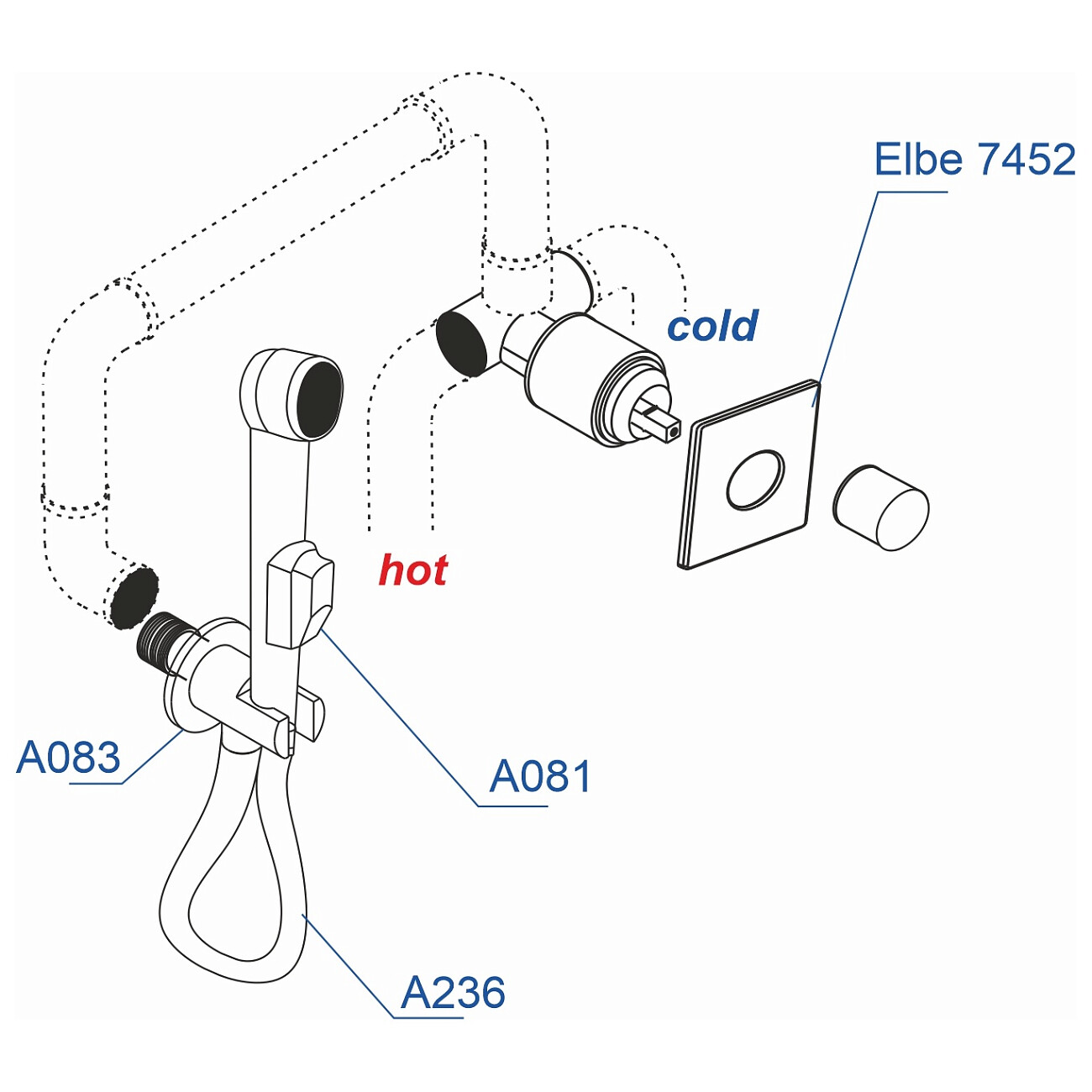 Elbe 7452

cold

hot

A083

A081

A236