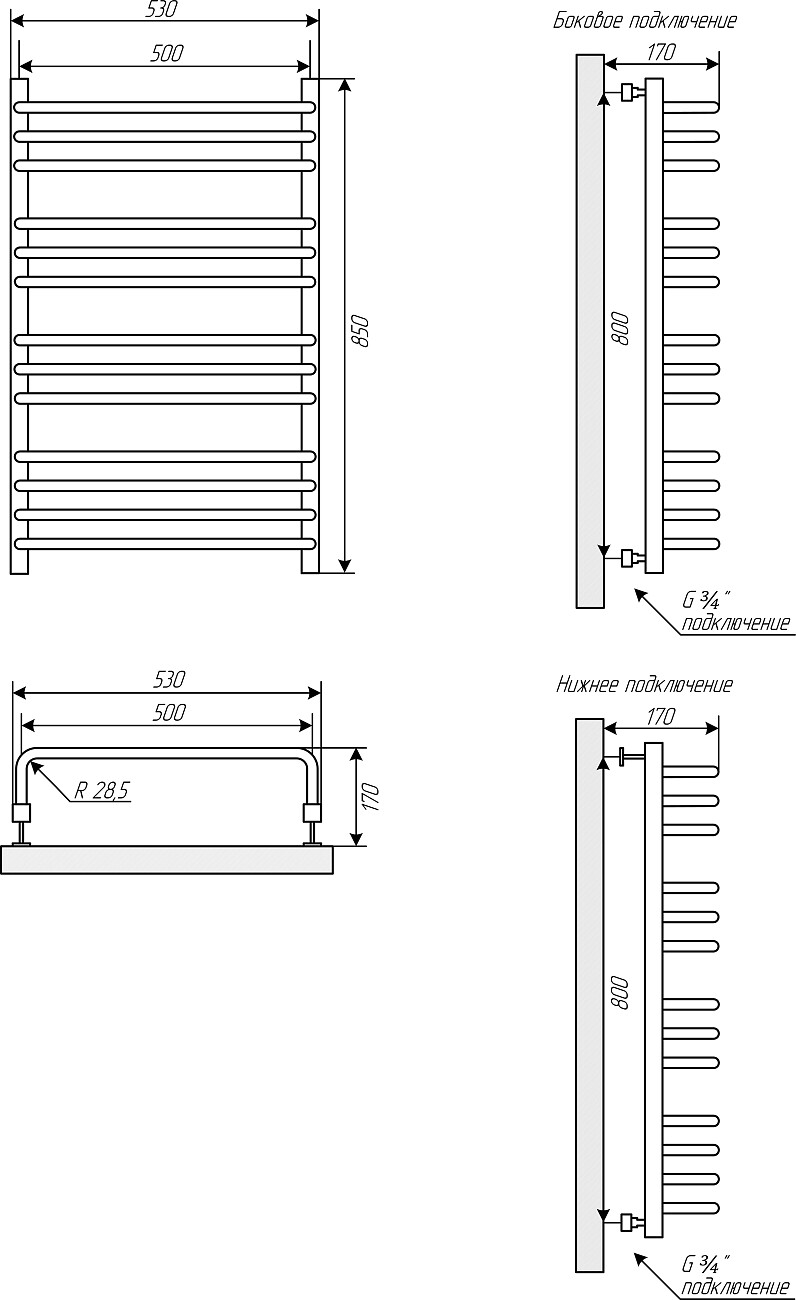 530

500

850

Боковое подключение

170

800

G ¾"
подключение

530

500

R 28,5

170

Нижнее подключение

170

800

G ¾"
подключение