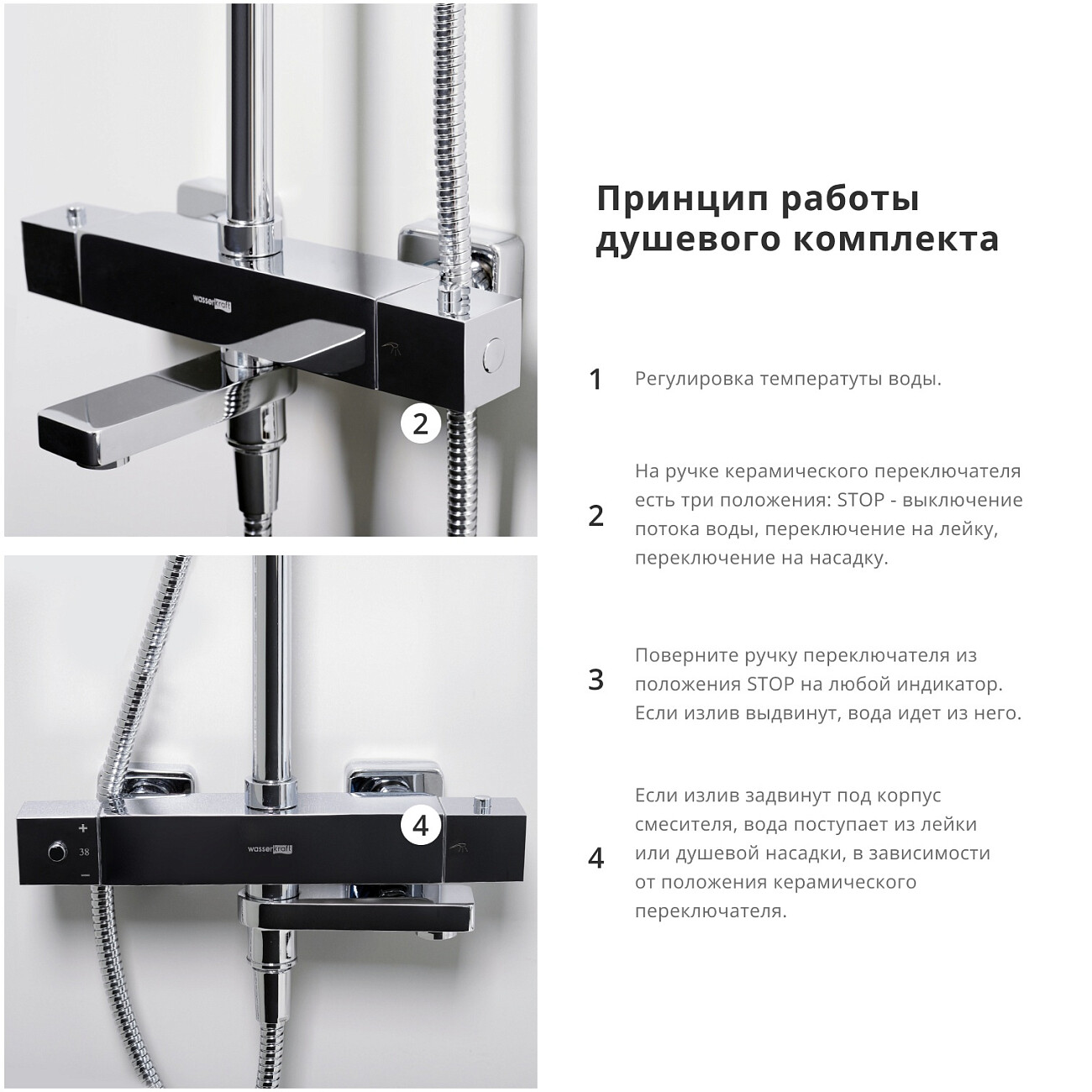 wasserkraft

2

+
38
−

wasserkraft

4

Принцип работы душевого комплекта

1 Регулировка температуты воды.

2 На ручке керамического переключателя есть три положения: STOP - выключение потока воды, переключение на лейку, переключение на насадку.

3 Поверните ручку переключателя из положения STOP на любой индикатор. Если излив выдвинут, вода идет из него.

4 Если излив задвинут под корпус смесителя, вода поступает из лейки или душевой насадки, в зависимости от положения керамического переключателя.