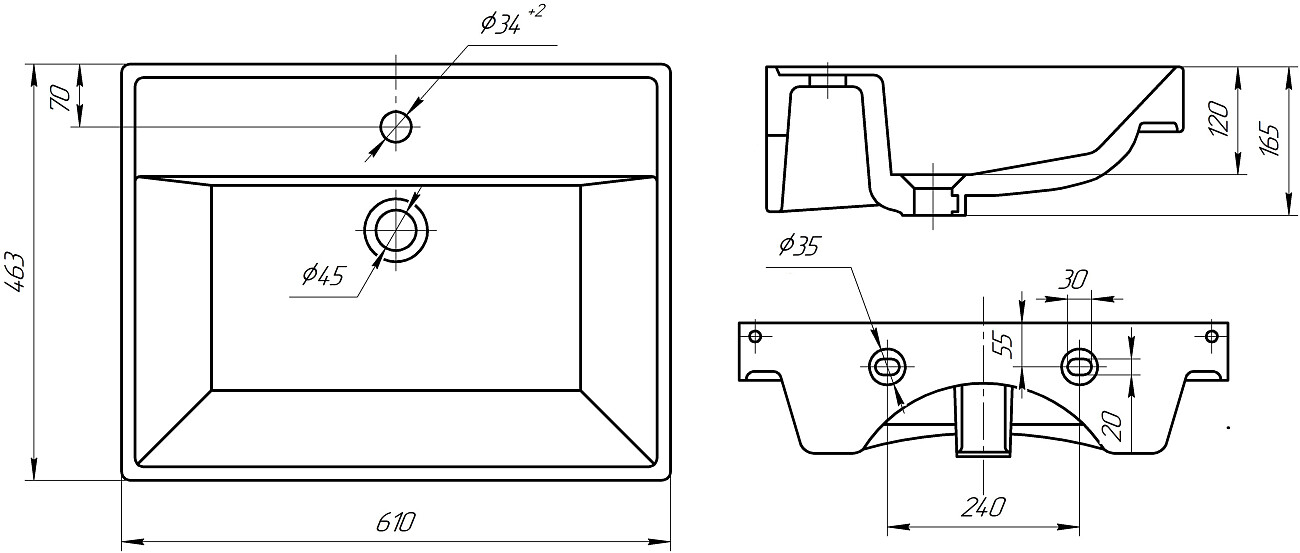 $\phi 34^{+2}$

70

463

$\phi 45$

610

120

165

$\phi 35$

30

55

20

240